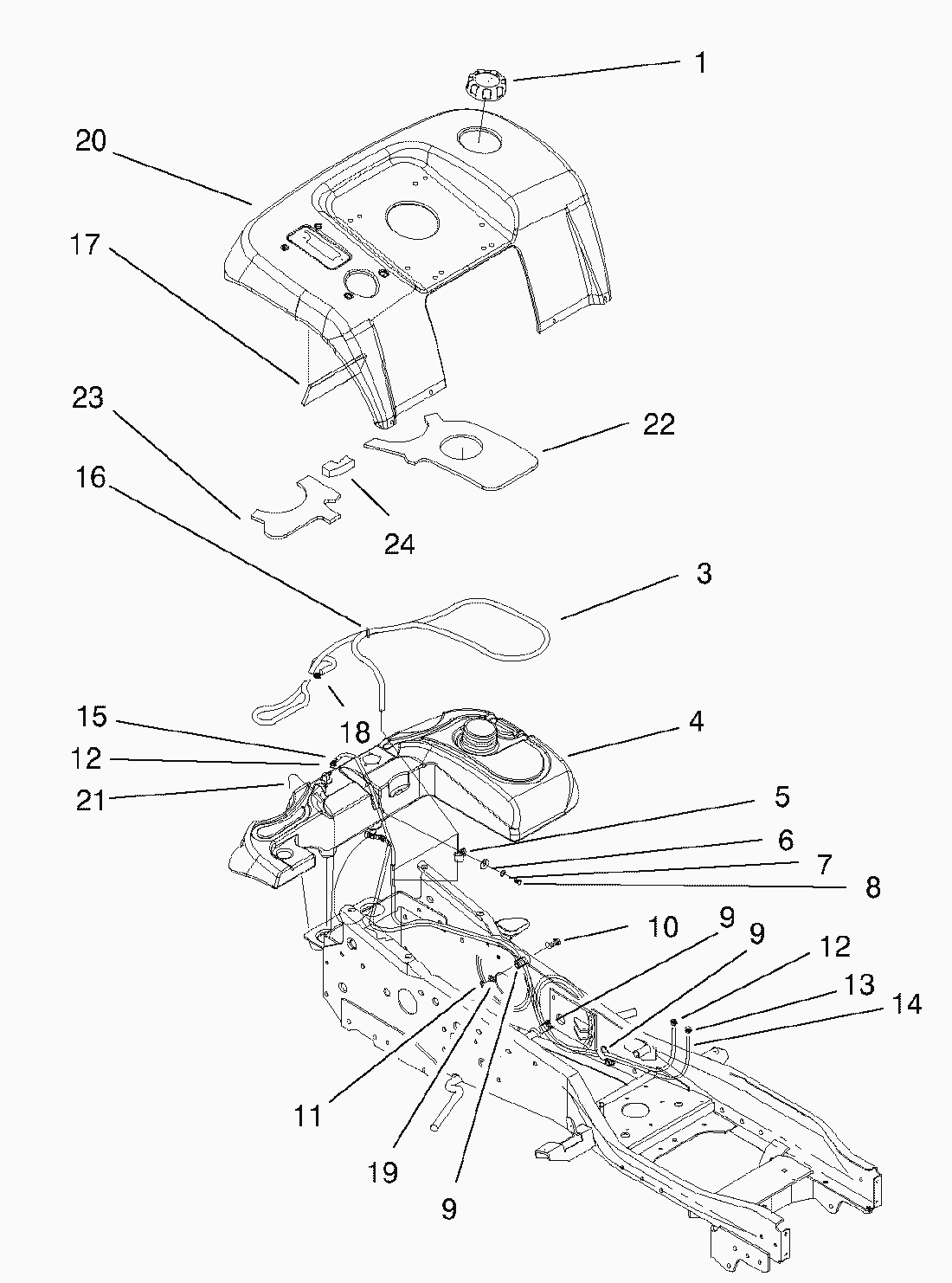 1
20
17
23
22
16
24
3
15
18
4
12
21
5
6
7
8
10
9
9
12
13
14
11
19
9