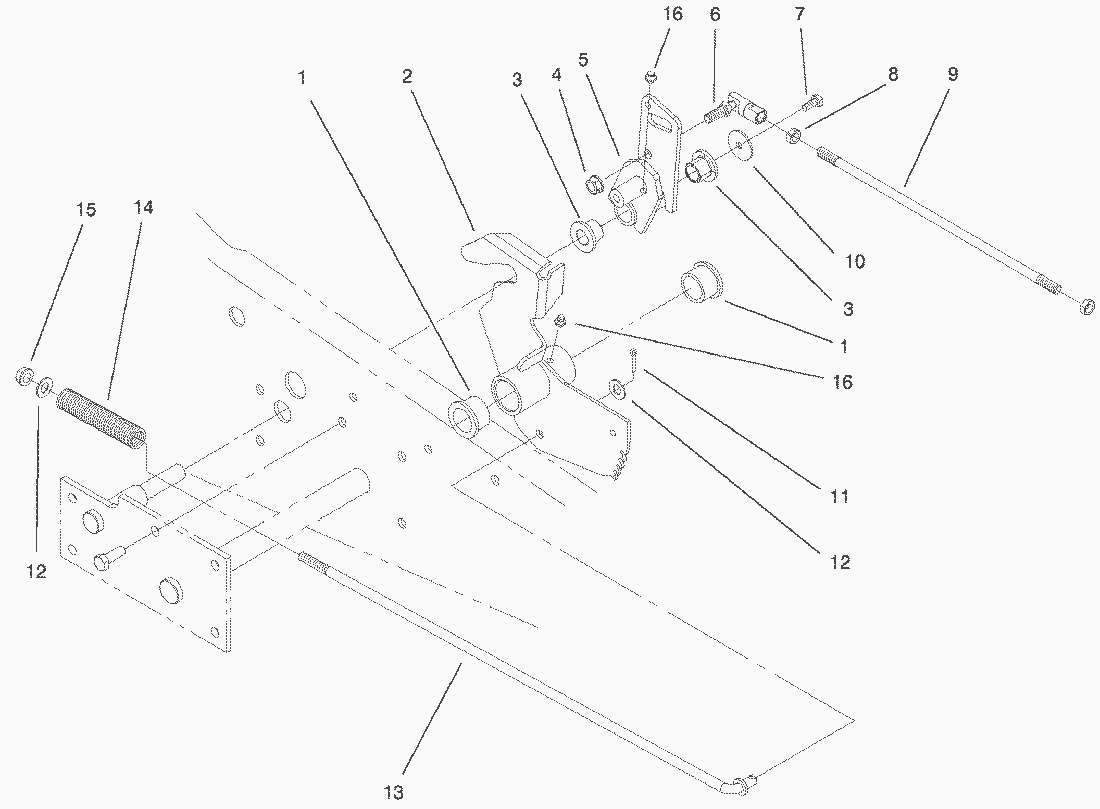 16
6
7
1
2
3
4
5
8
9
15
14
10
3
1
16
11
12
12
13