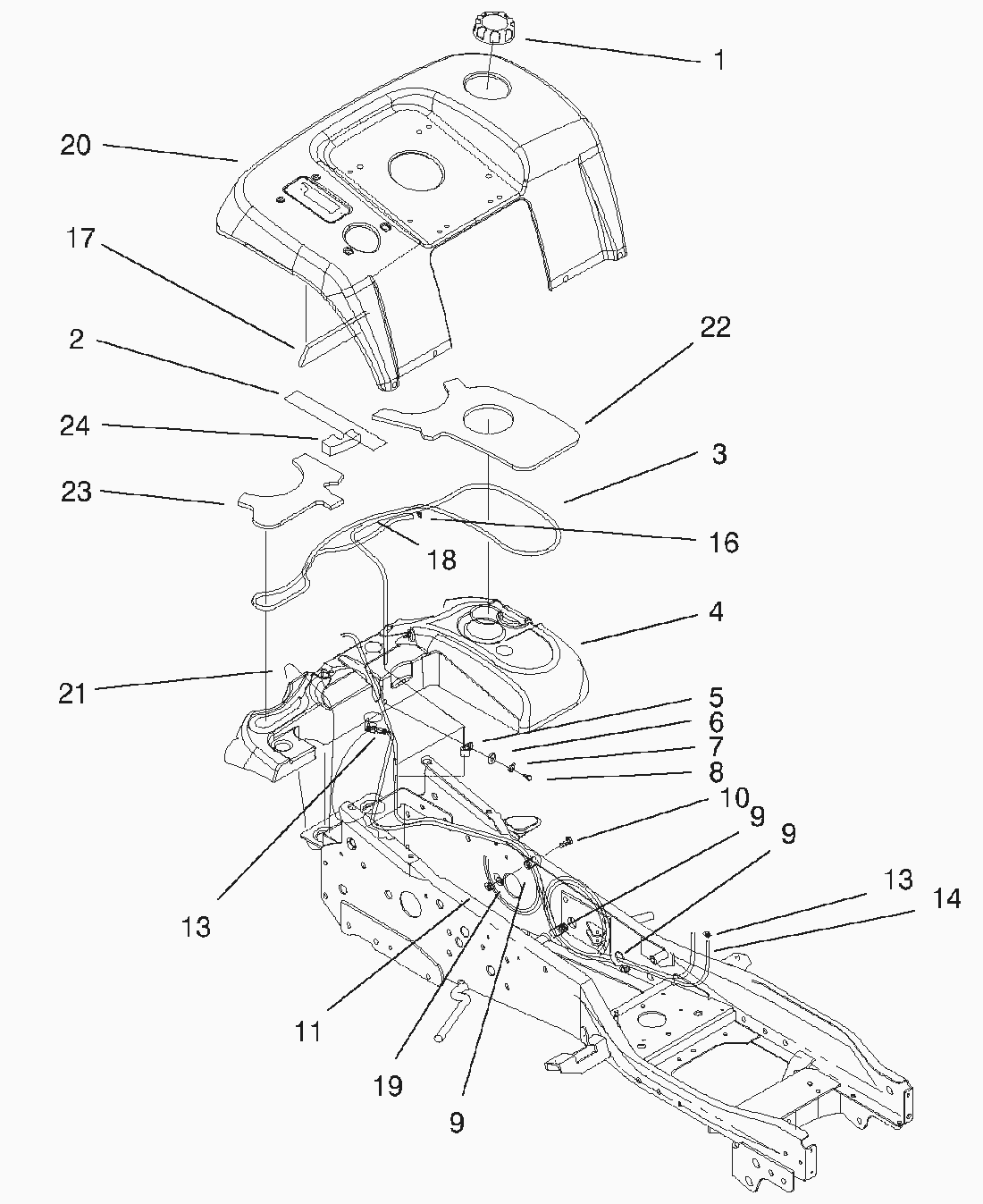 1
20
17
22
2
24
3
23
16
18
4
21
5
6
7
8
10
9
9
13
14
13
11
19
9