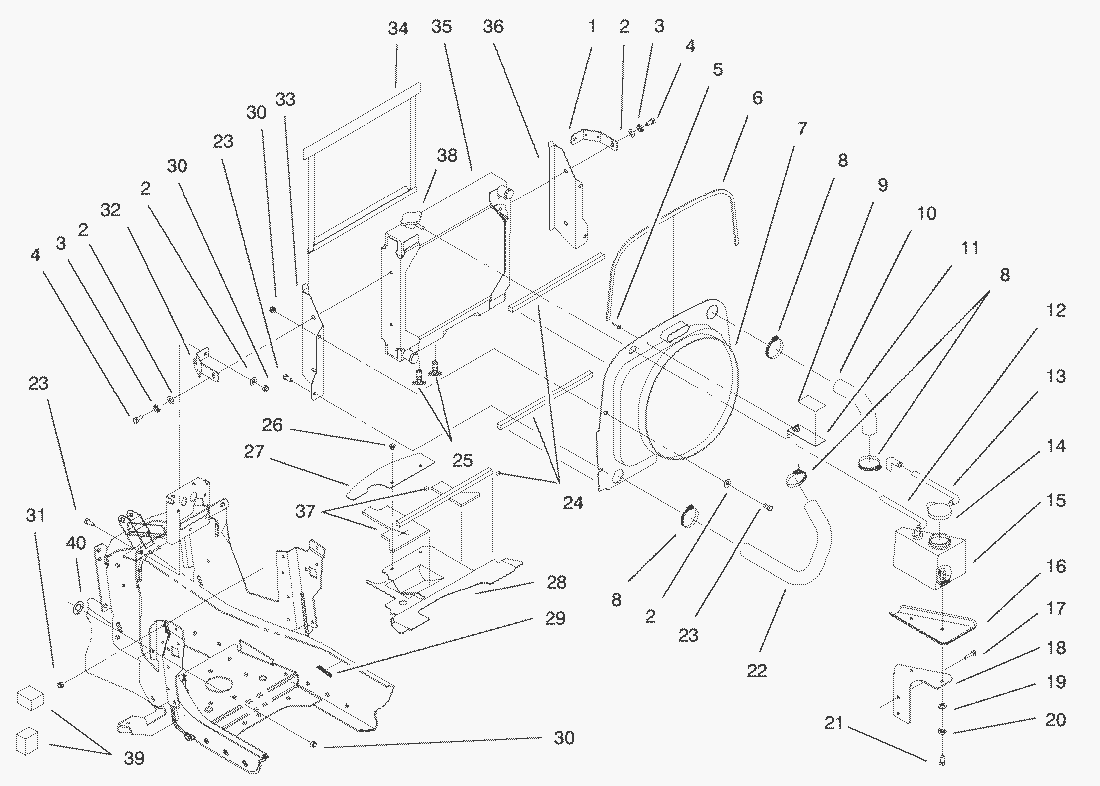 34 35 36 1 2 3 4 5 6 7 8 9 10 11 8 12 13 14 15 16 17 18 19 20 21 22 23 2 8 24 25 26 27 37 28 29 30 39 31 40 23 4 3 2 32 2 30 23 30 33 38