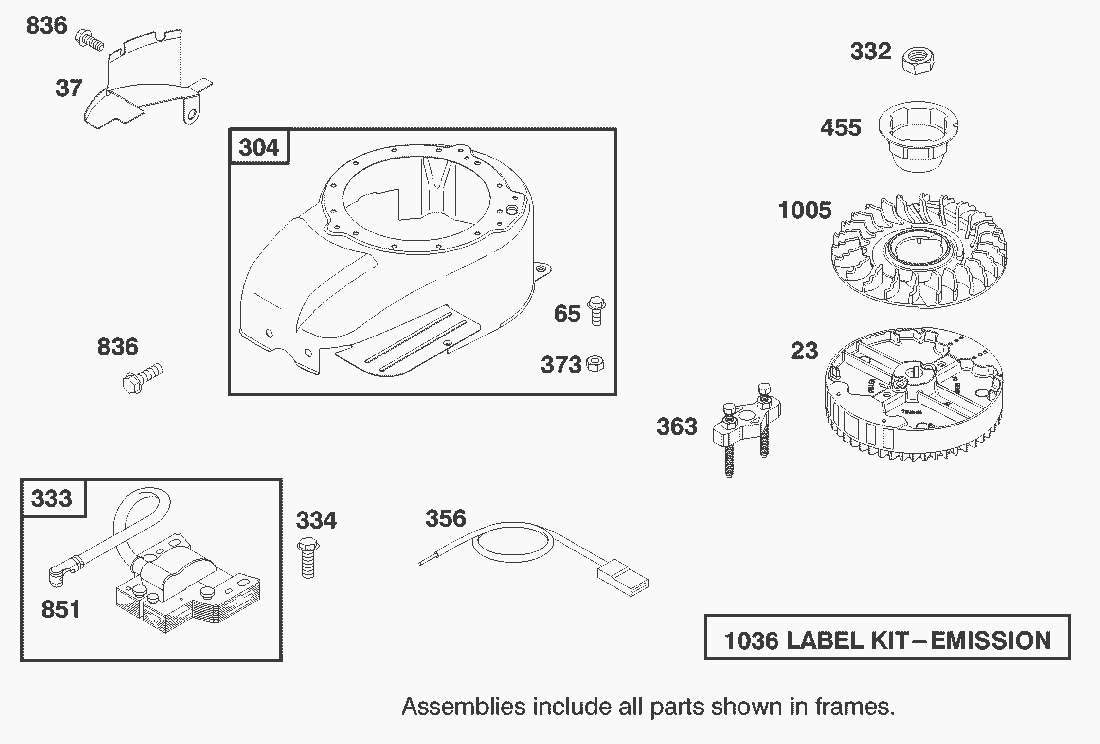 836

37

304

65

373

836

332

455

1005

23

363

333

851

334

356

1036 LABEL KIT – EMISSION

Assemblies include all parts shown in frames.