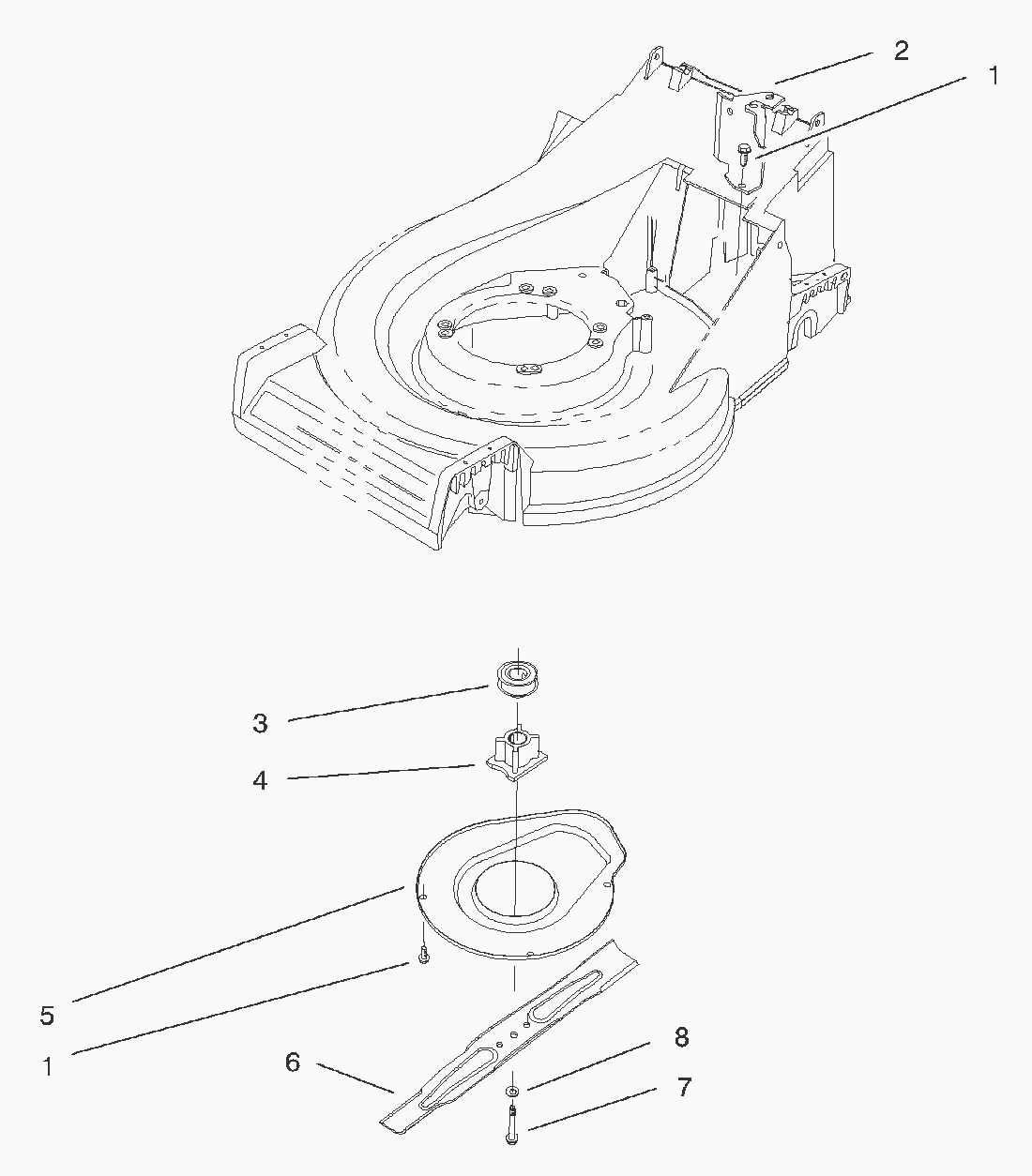 2
1
3
4
5
1
6
8
7