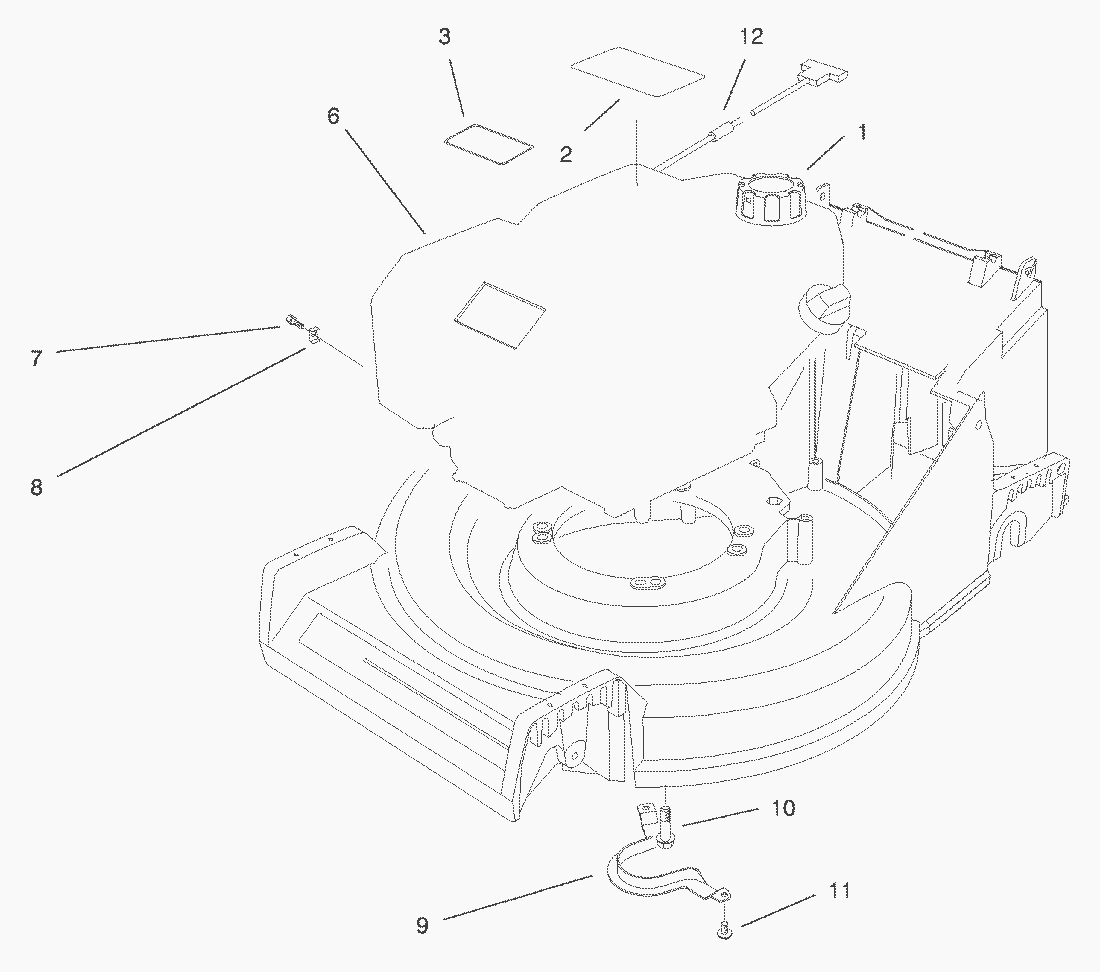 3
12
6
2
1
7
8
10
9
11