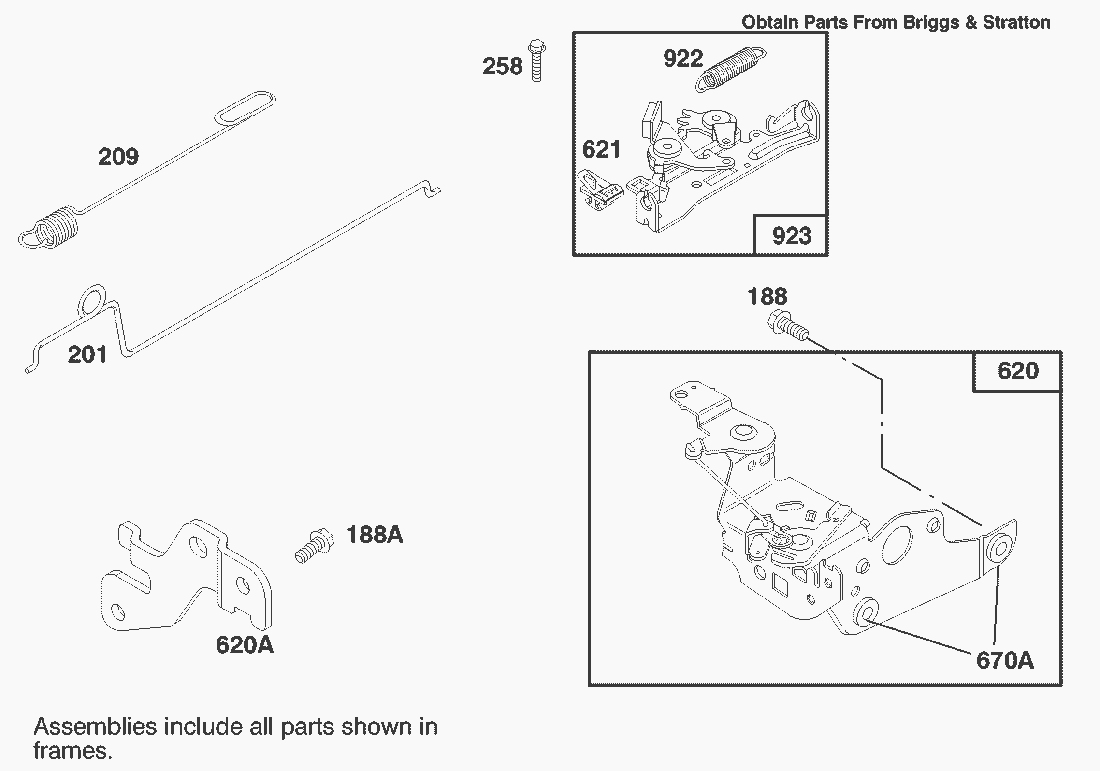 Obtain Parts From Briggs & Stratton

258

922

621

923

209

201

188

620

188A

620A

670A

Assemblies include all parts shown in frames.