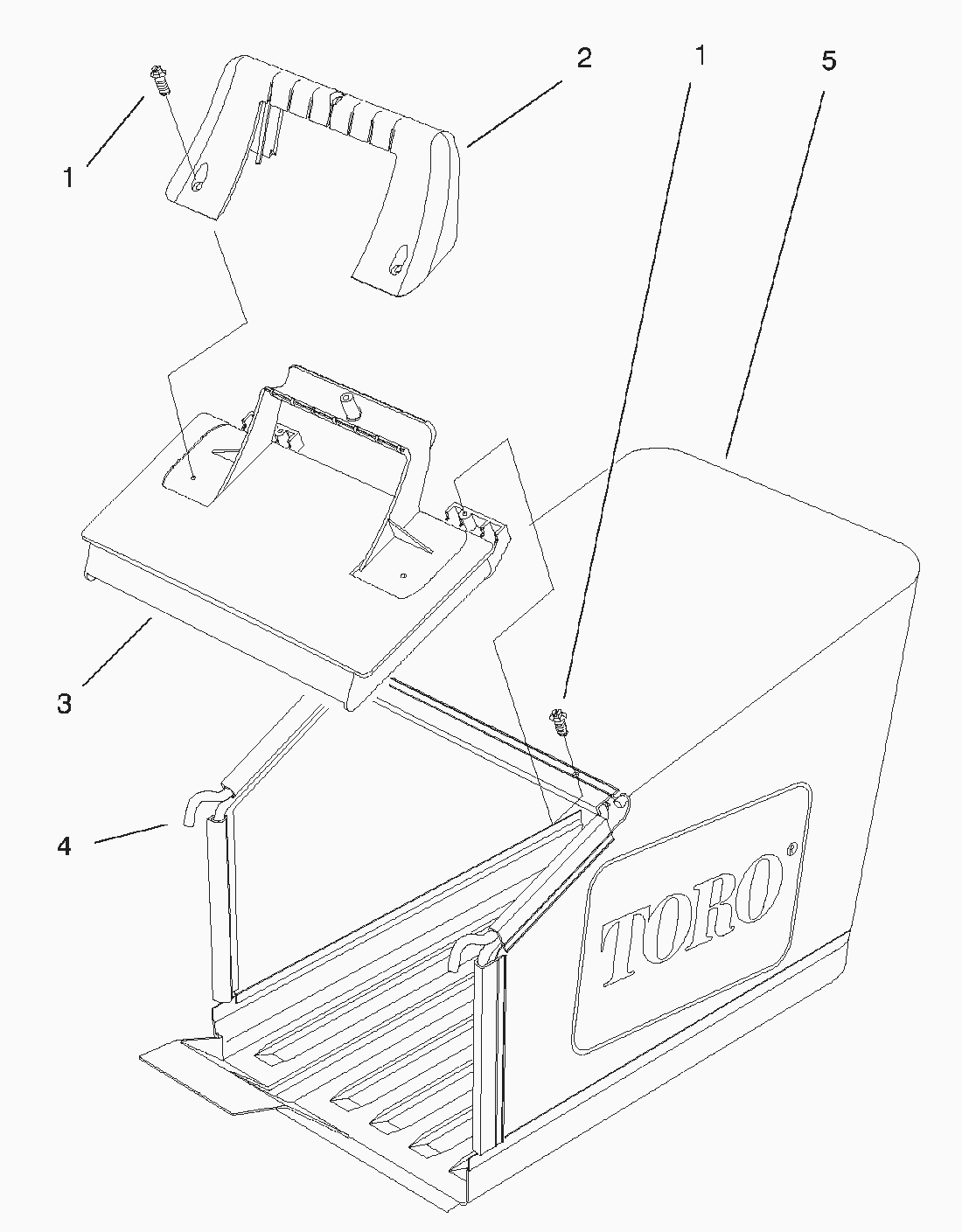 2

1

5

1

3

4

TORO®