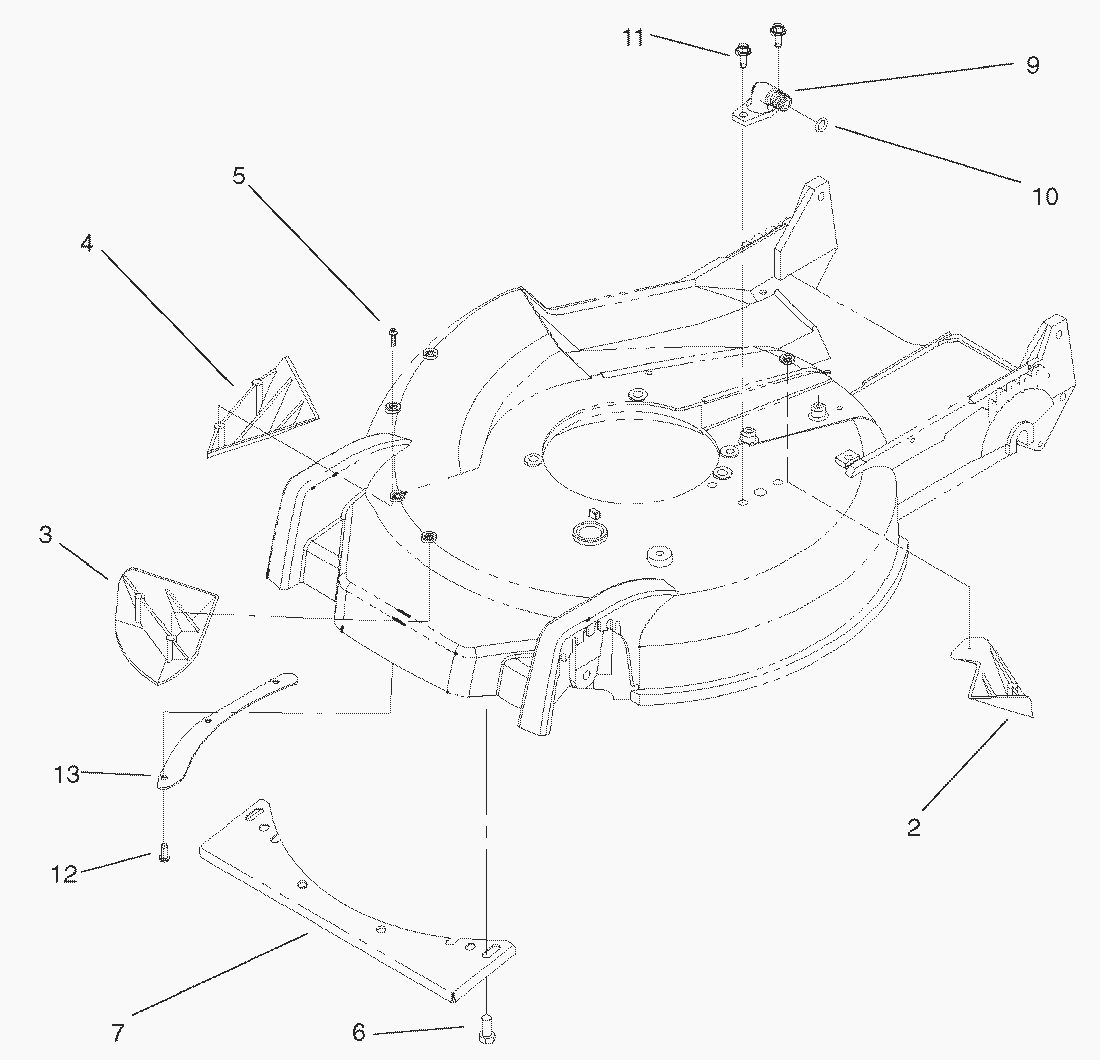 11
9
10
5
4
3
13
12
7
6
2