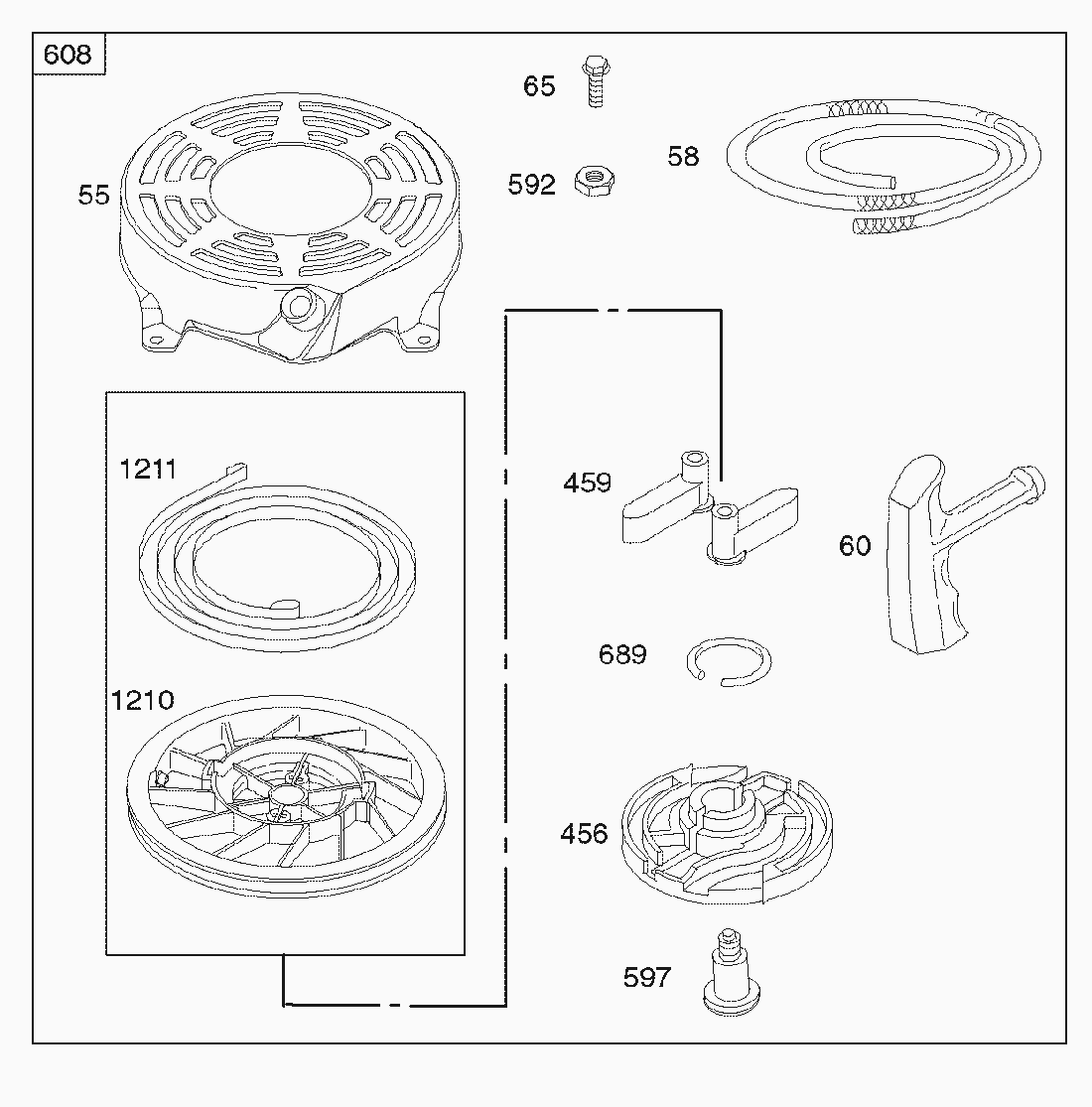 608

65

55

592

58

1211

459

60

689

1210

456

597