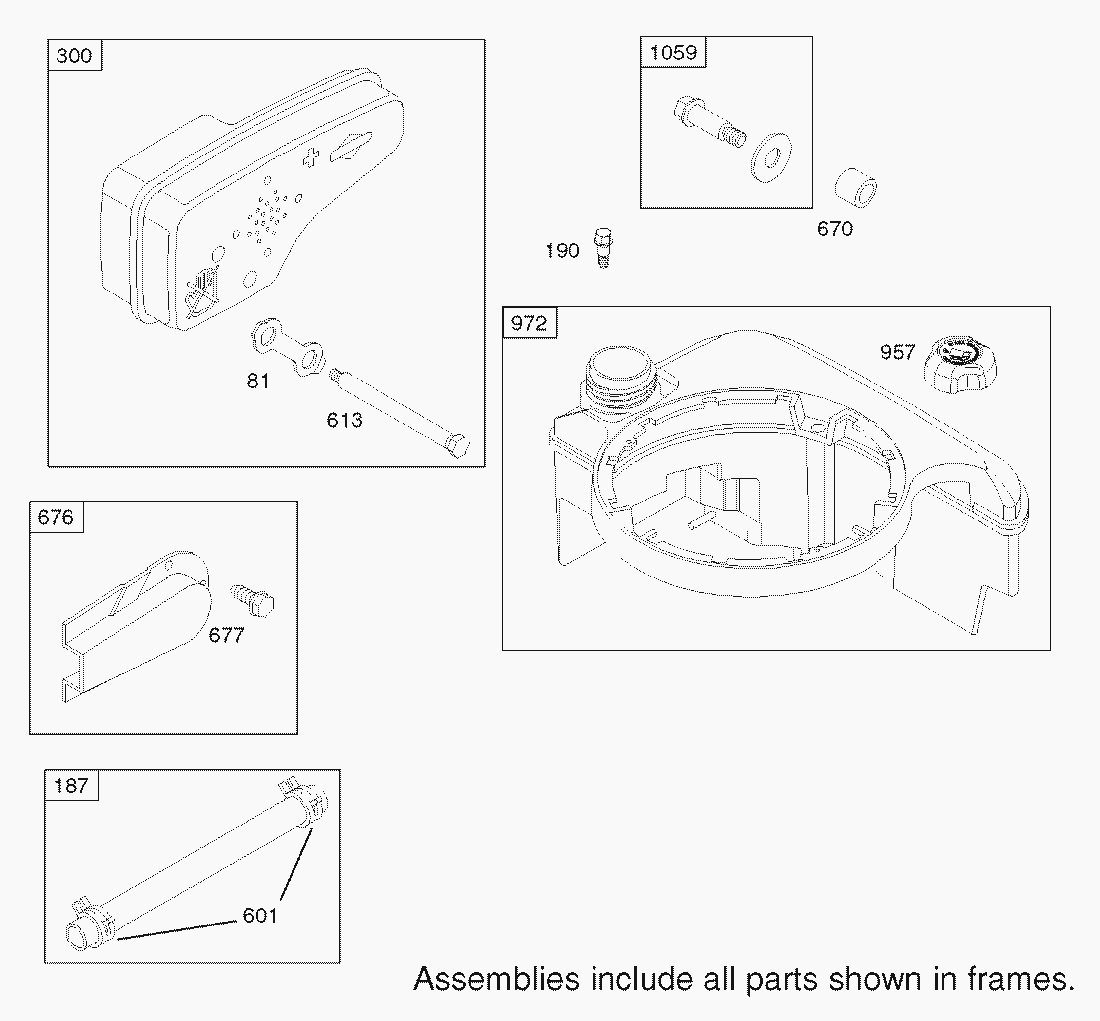 300

81

613

1059

670

190

972

957

676

677

187

601

Assemblies include all parts shown in frames.