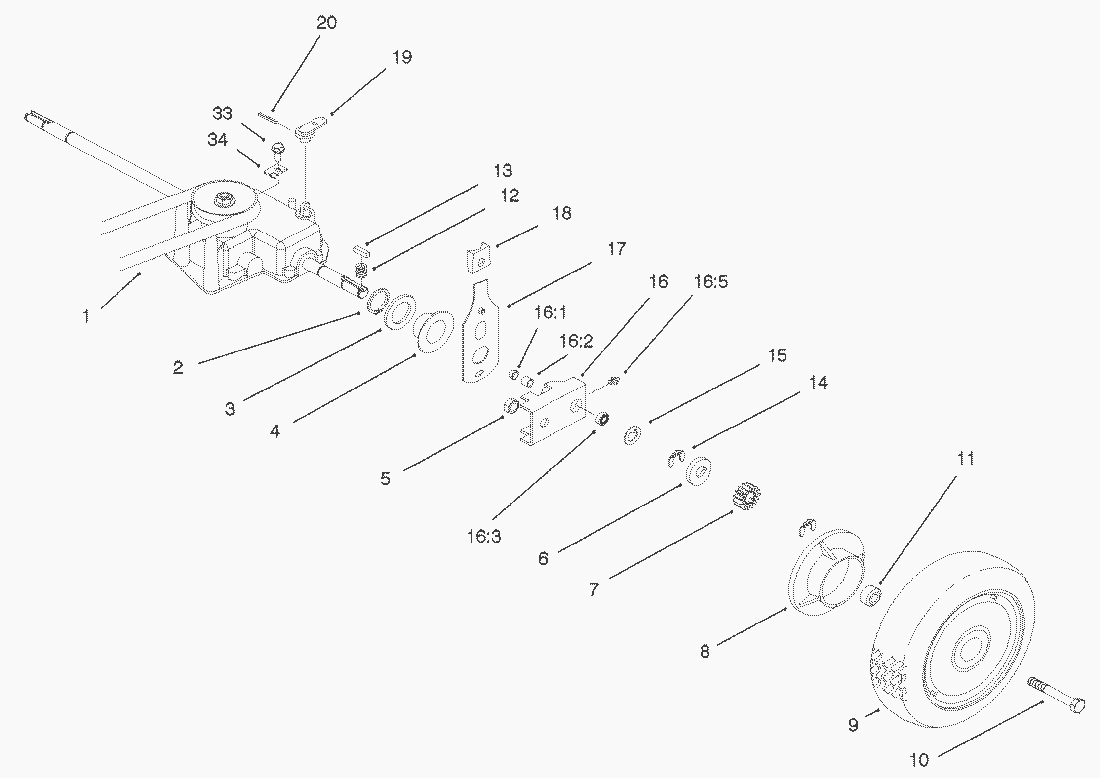 20
19
33
34
13
12
18
17
16
16:5
16:1
16:2
15
14
1
2
3
4
5
16:3
6
7
11
8
9
10