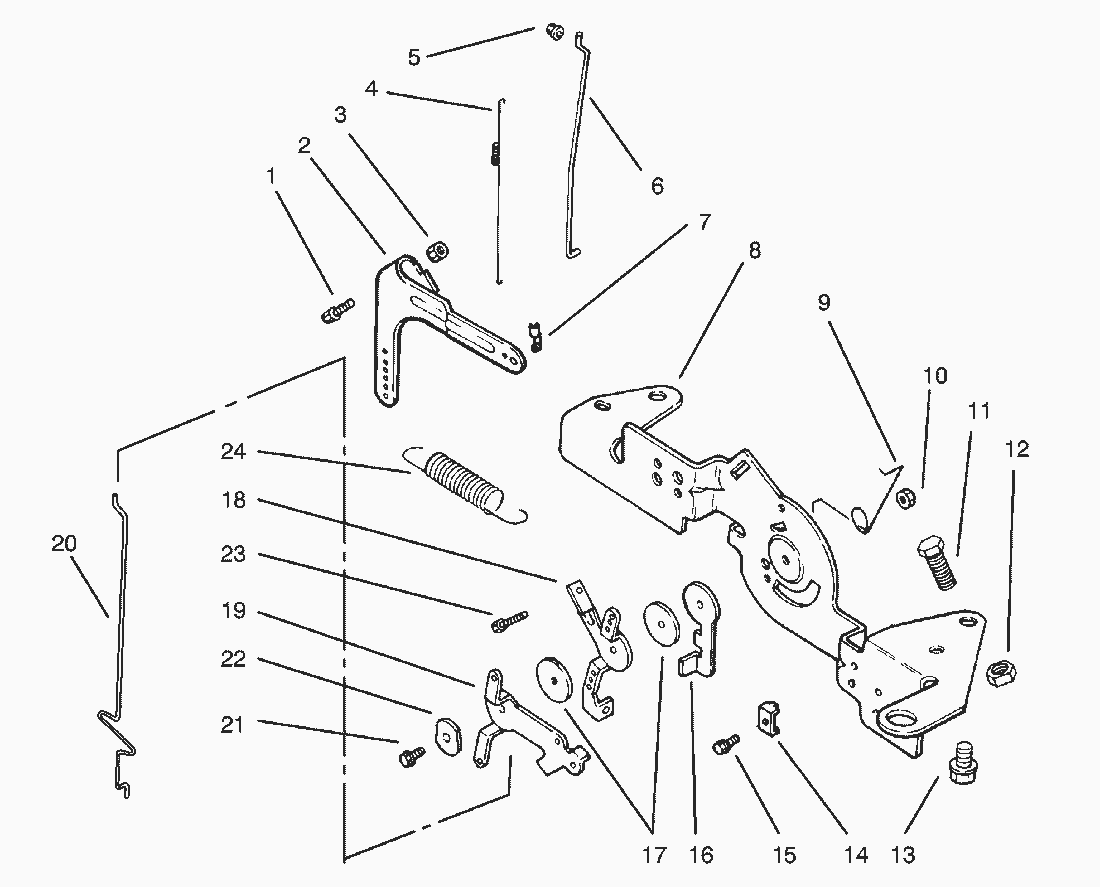 5
4
3
2
1
6
7
8
9
10
11
12
24
18
20
23
19
22
21
17
16
15
14
13