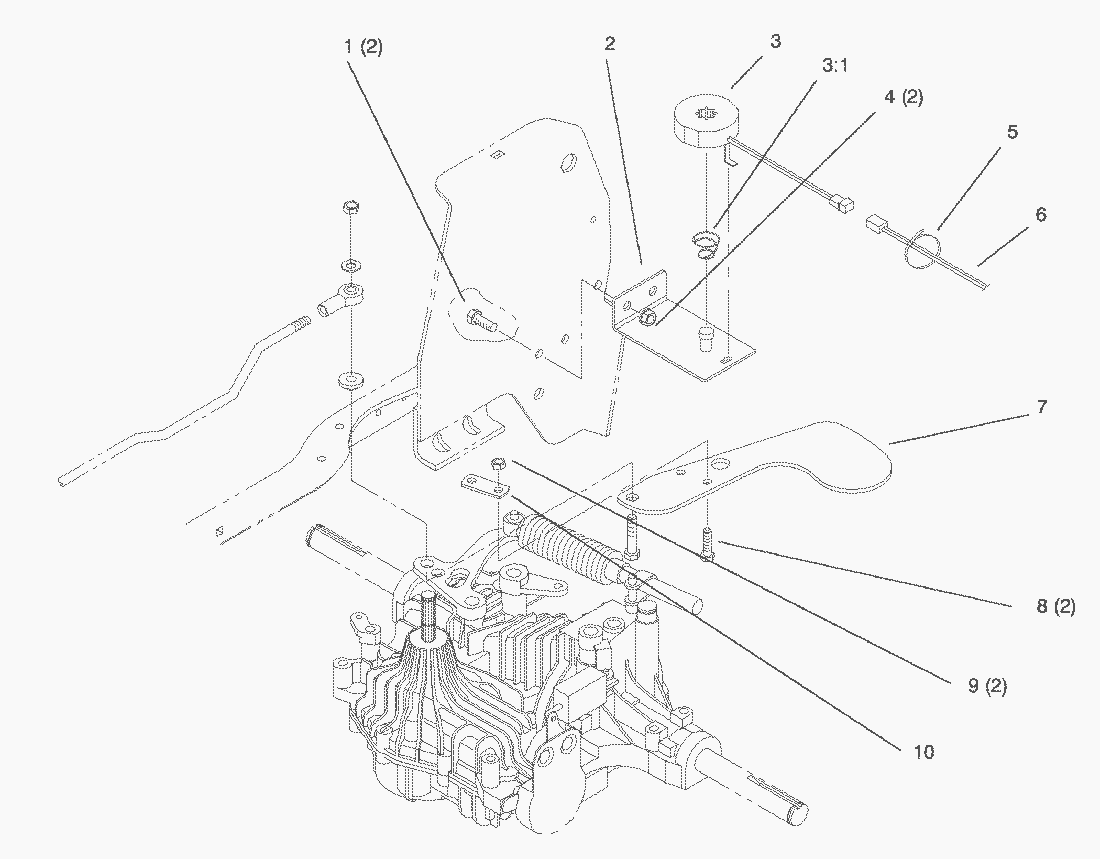 1 (2)
2
3
3:1
4 (2)
5
6
7
8 (2)
9 (2)
10