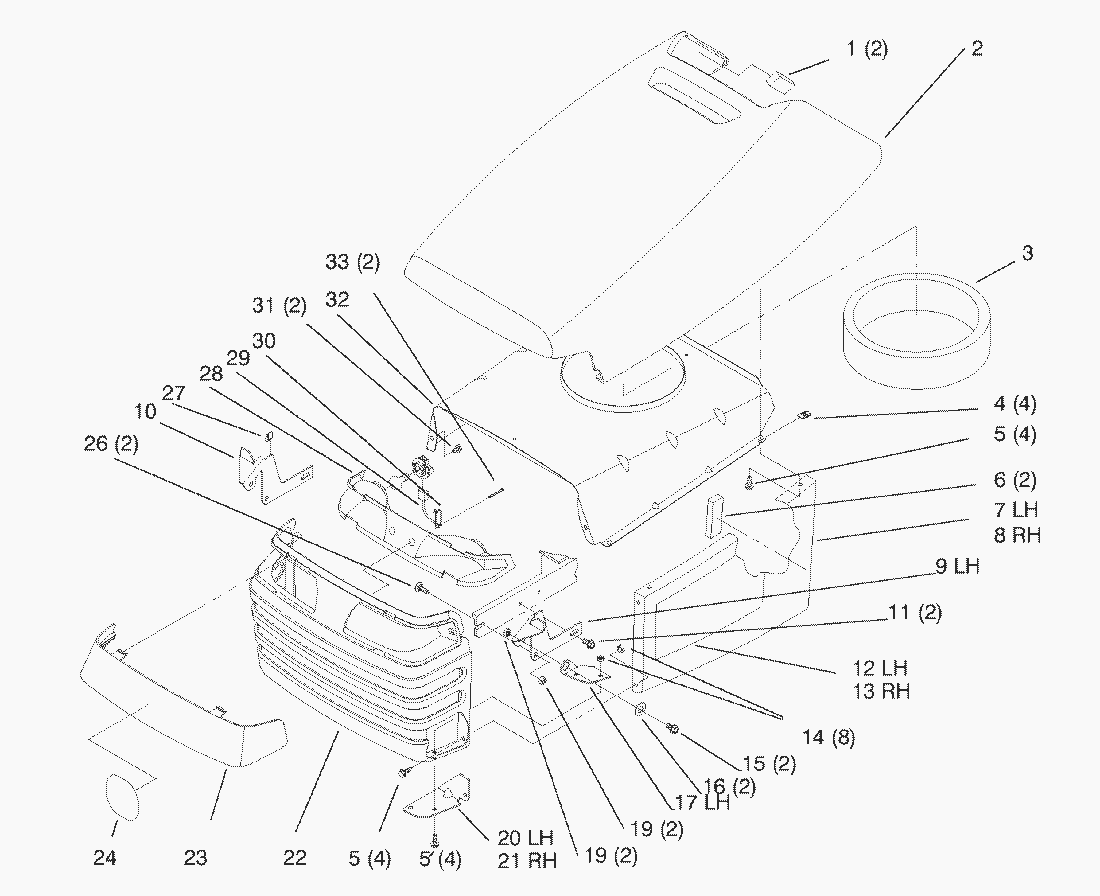 1 (2)
2
3
33 (2)
32
31 (2)
30
29
28
27
10
26 (2)
4 (4)
5 (4)
6 (2)
7 LH
8 RH
9 LH
11 (2)
12 LH
13 RH
14 (8)
15 (2)
16 (2)
17 LH
19 (2)
19 (2)
20 LH
21 RH
5 (4)
5 (4)
22
23
24