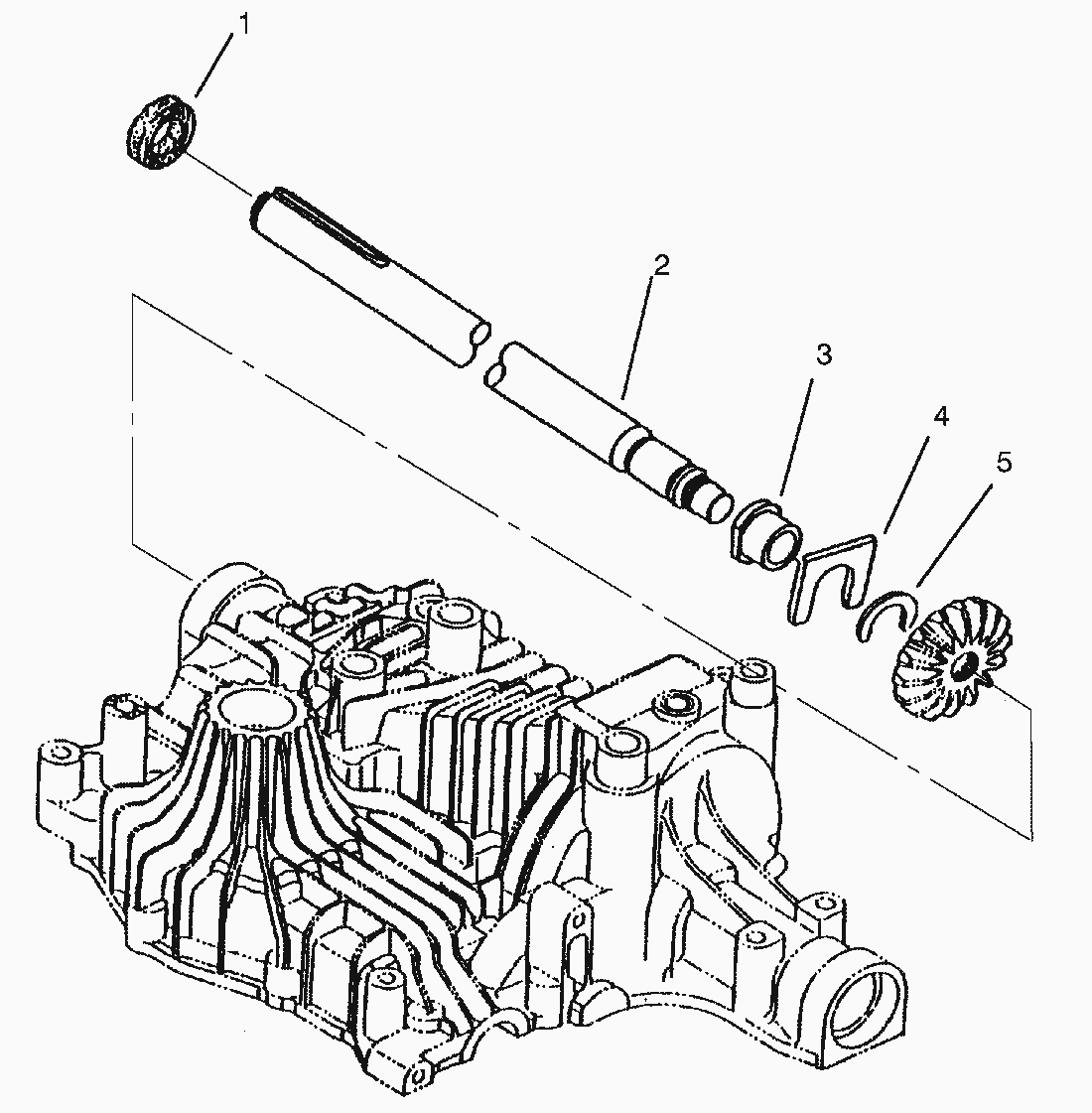 1
2
3
4
5