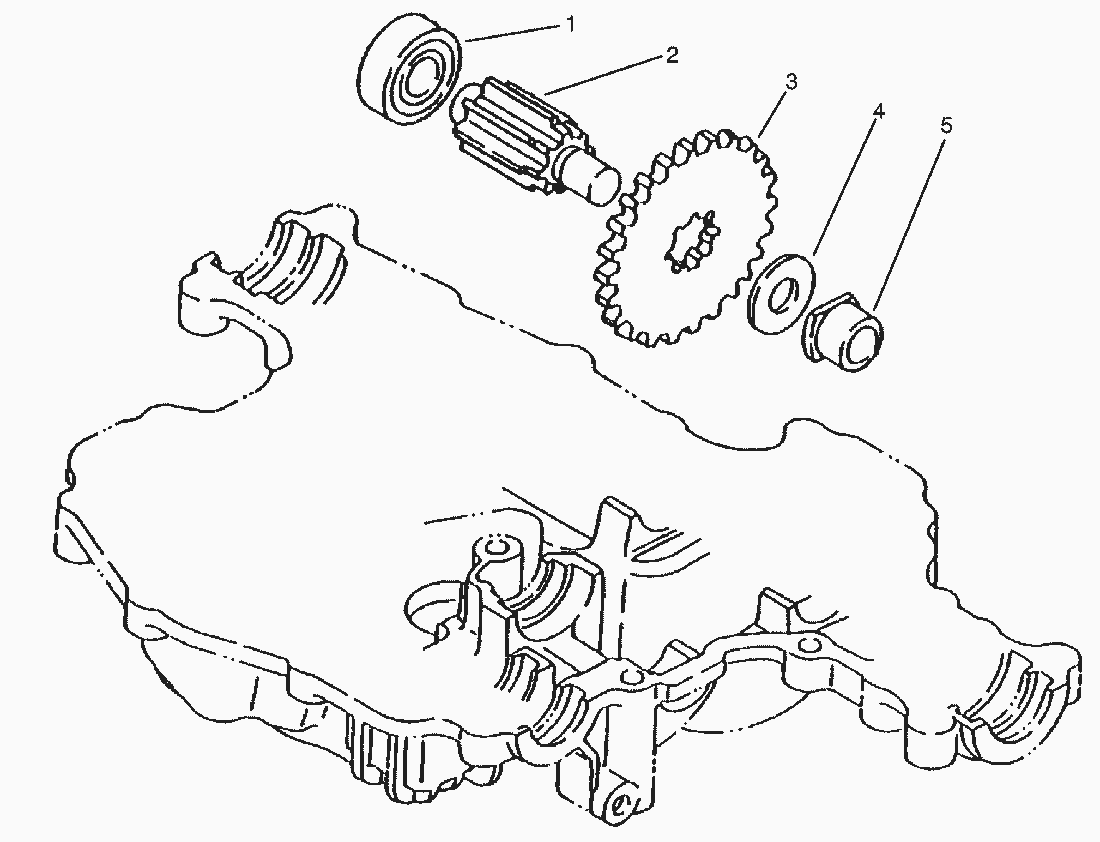 1
2
3
4
5