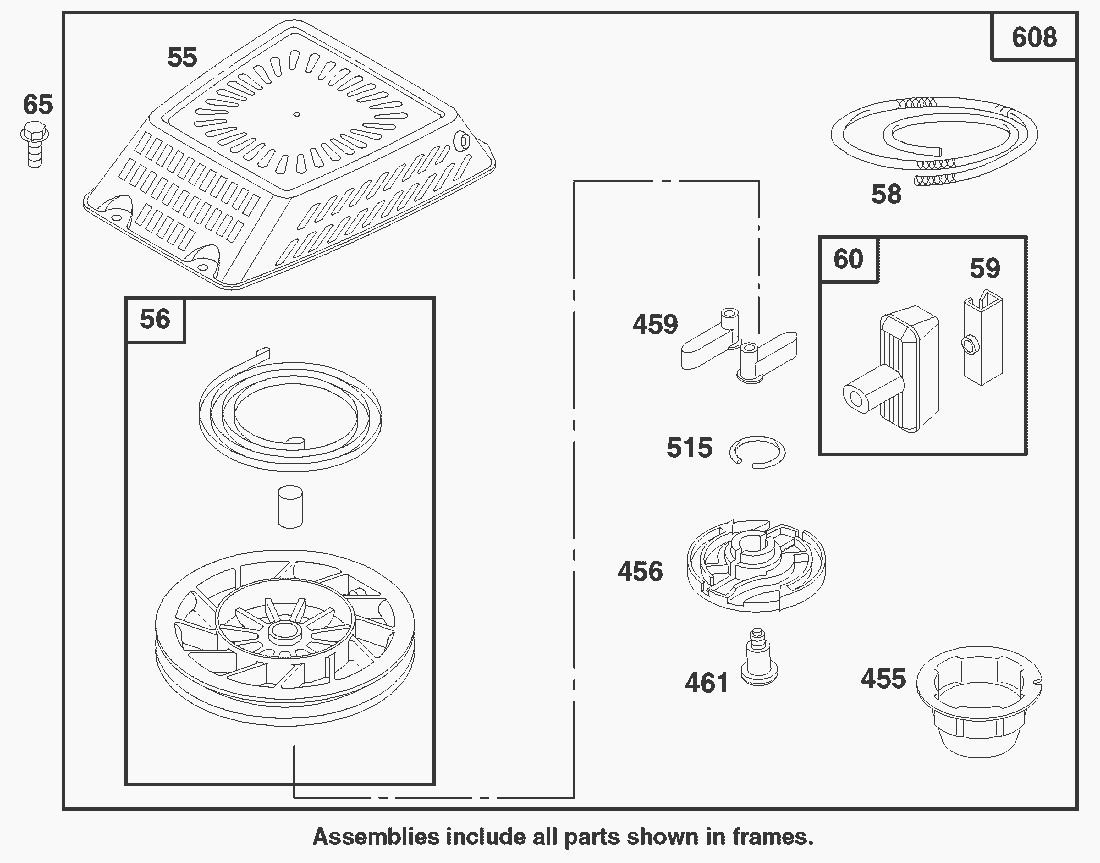 608

55

65

58

60

59

56

459

515

456

461

455

Assemblies include all parts shown in frames.