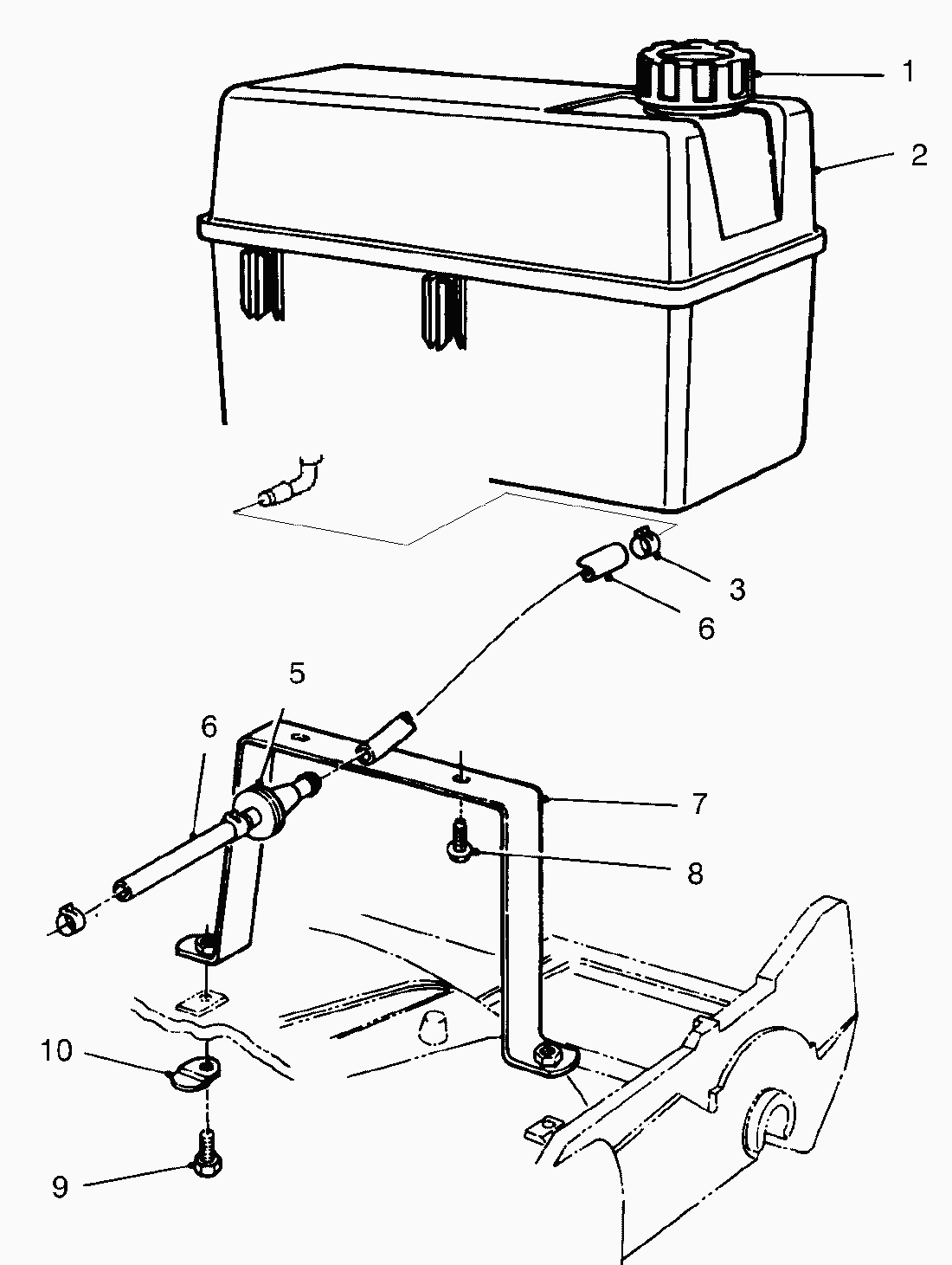 1
2
3
6
5
6
7
8
10
9