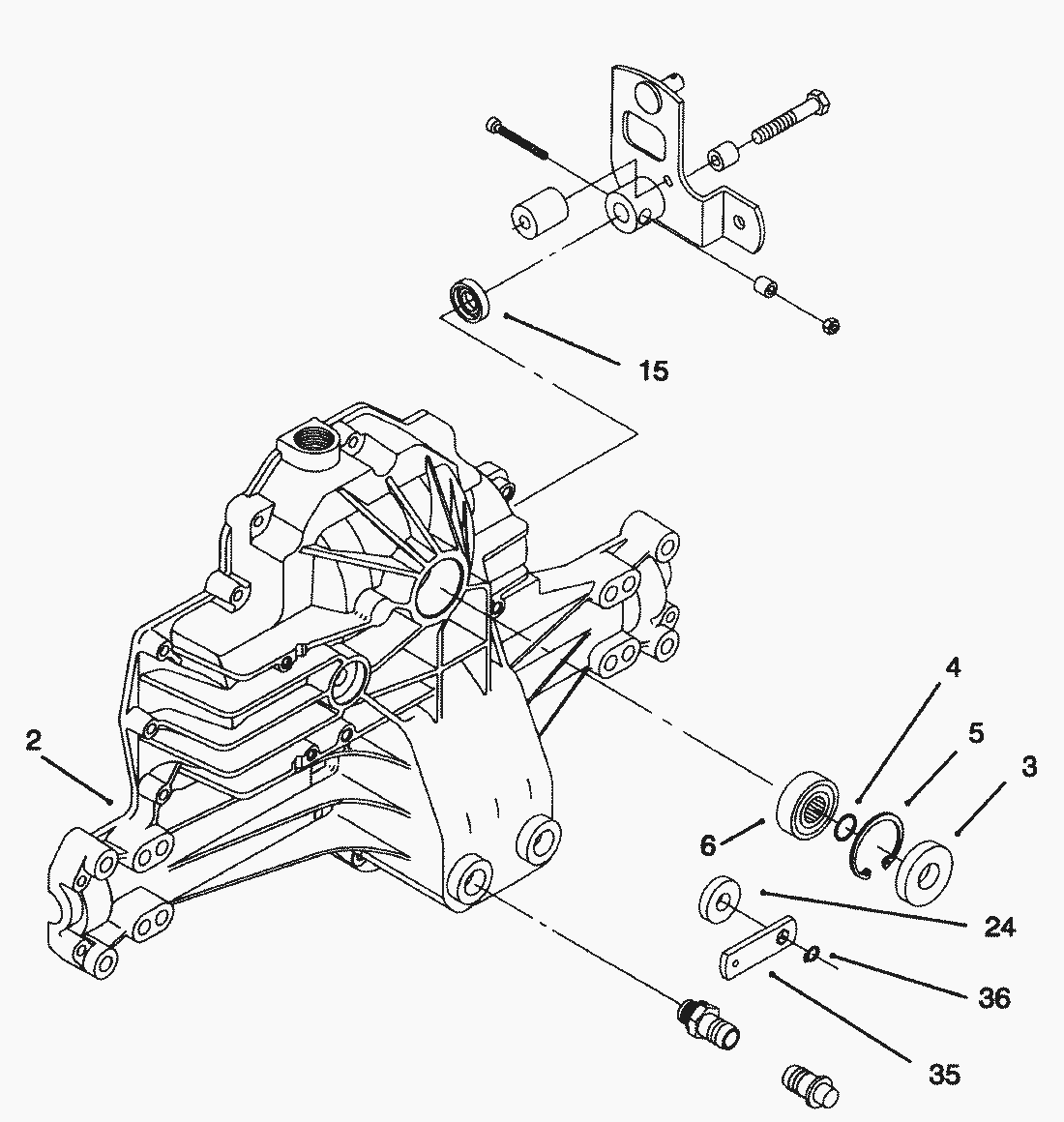 15
4
5
3
2
6
24
36
35