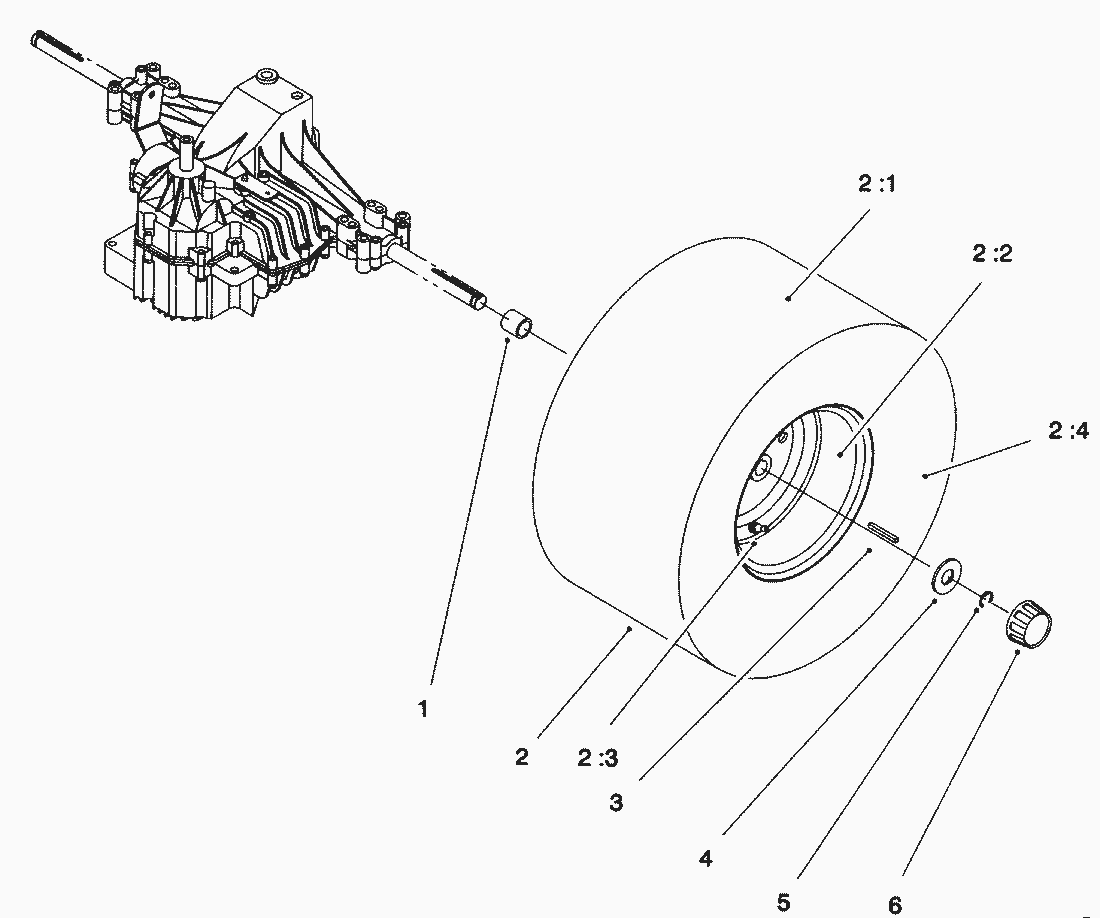 2 :1

2 :2

2 :4

1

2

2 :3

3

4

5

6