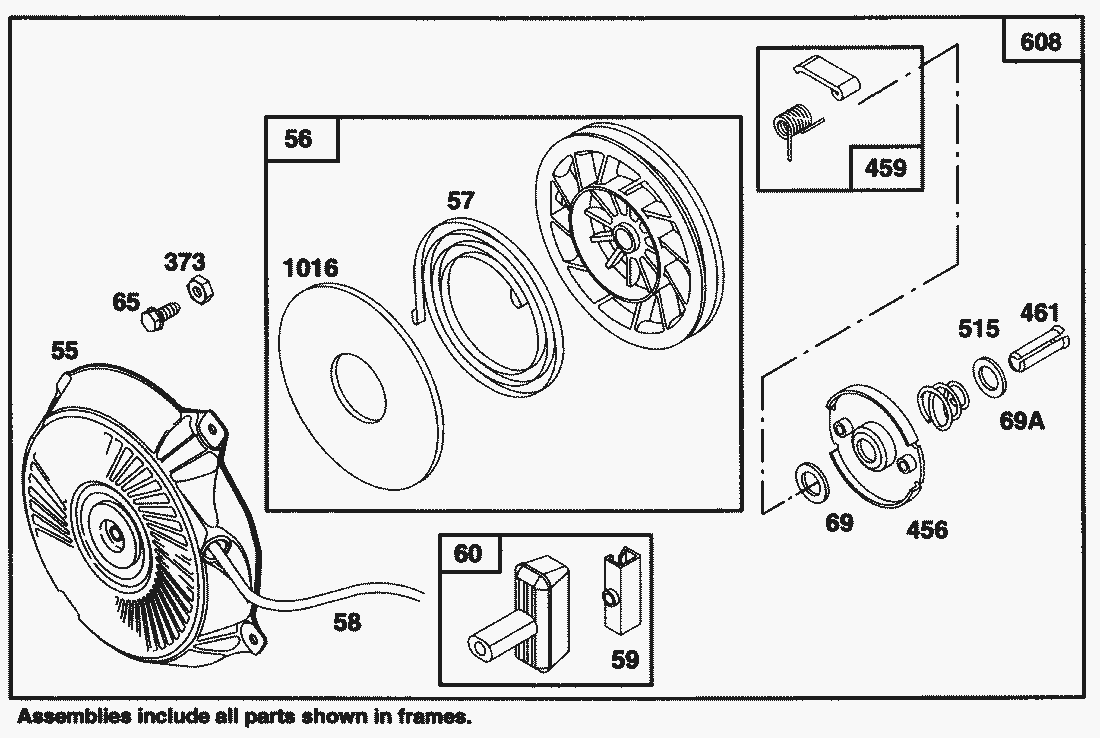 608

459

56

57

1016

373

65

55

515

461

69A

69

456

60

59

58

Assemblies include all parts shown in frames.