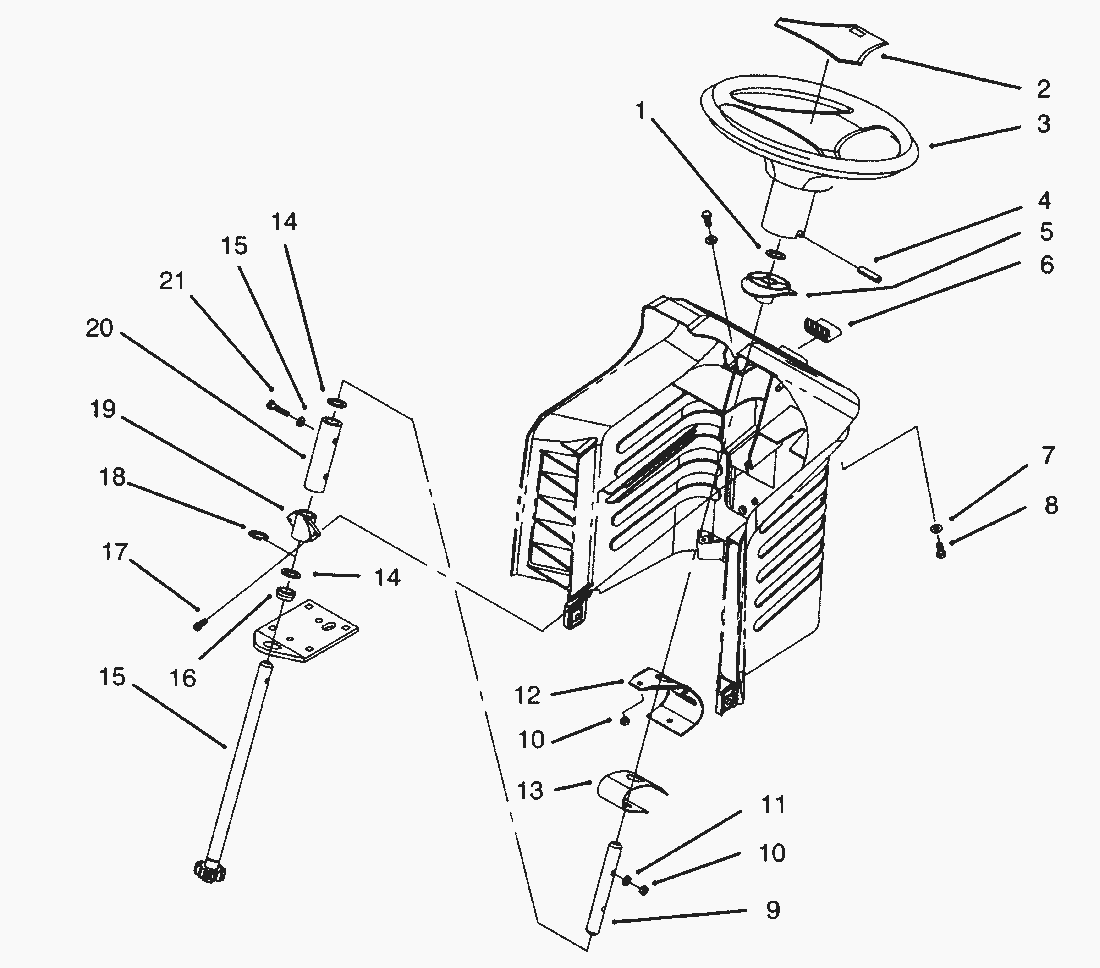 2
3
1
4
5
6
14
15
21
20
19
18
17
14
16
15
7
8
12
10
13
11
10
9