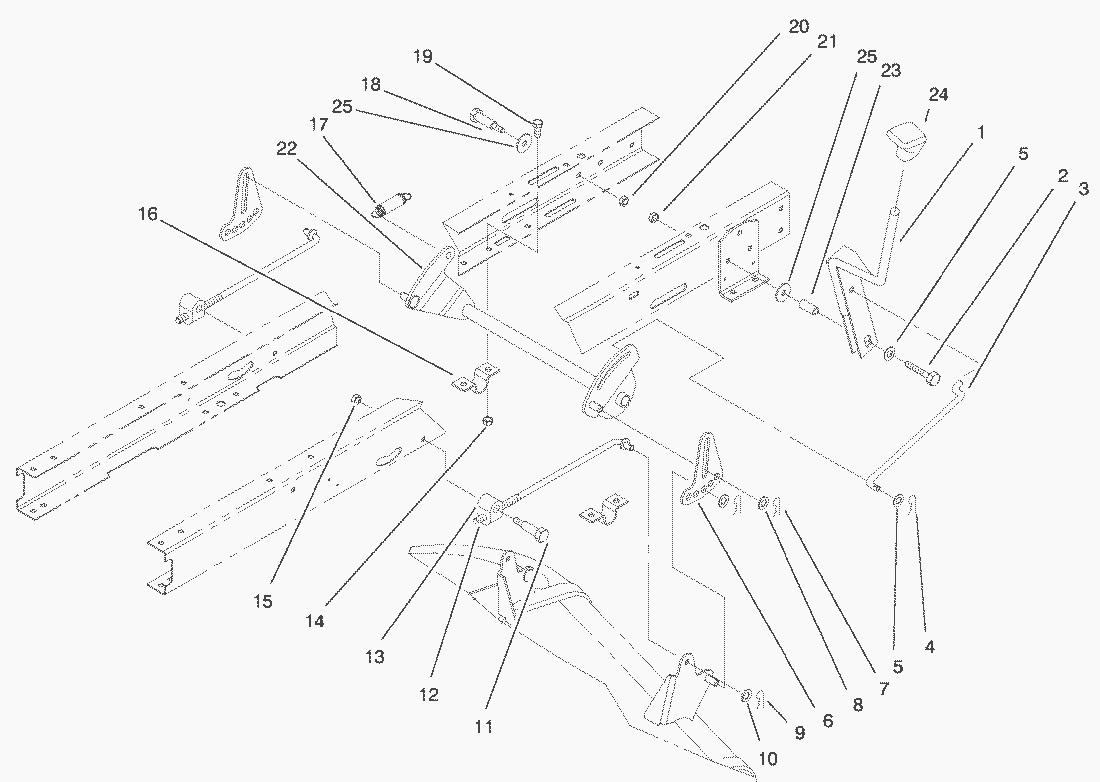 19
18
25
17
22
16
20
21
25
23
24
1
5
2
3
15
14
13
12
11
10
9
6
8
7
5
4