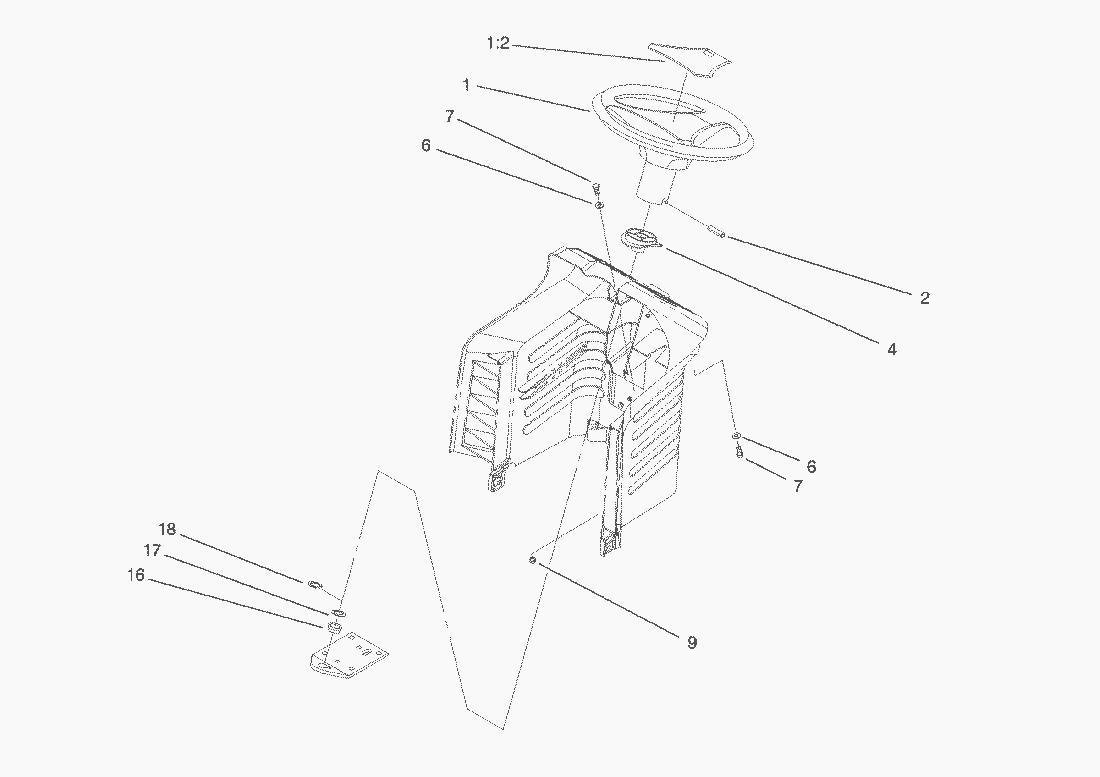 1:2
1
7
6
2
4
6
7
18
17
16
9