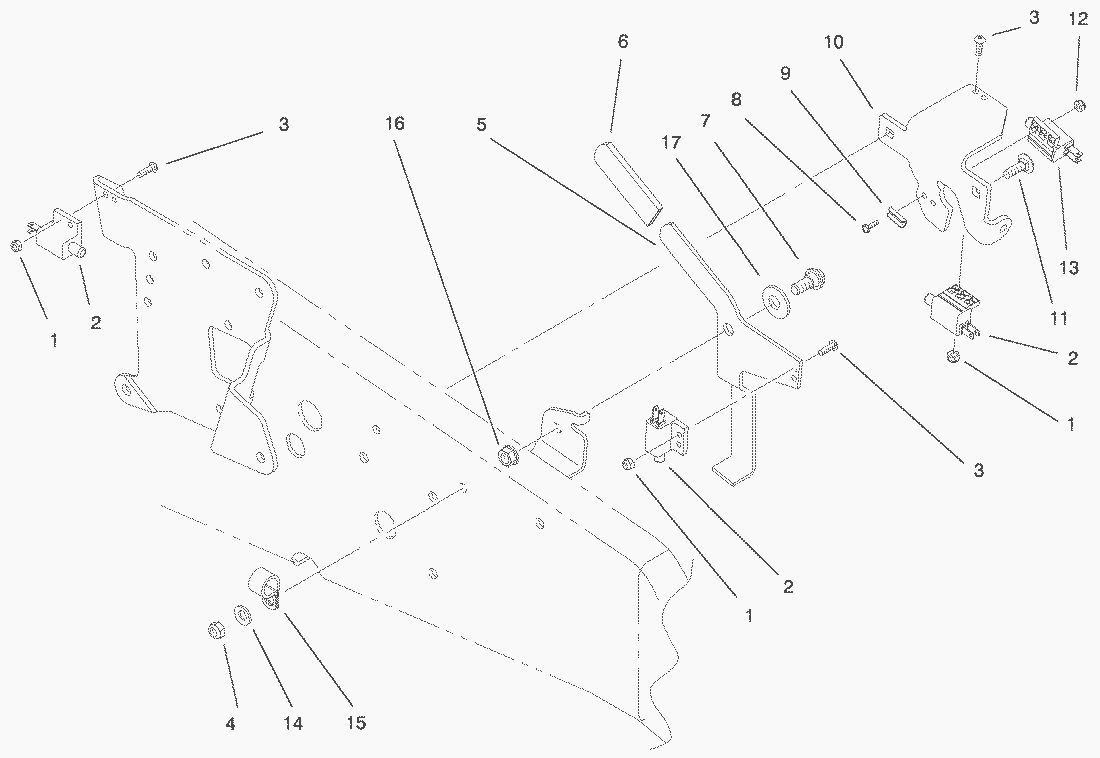 6
3
12
10
9
8
7
17
5
16
3
13
11
2
1
2
1
3
2
1
4
14
15