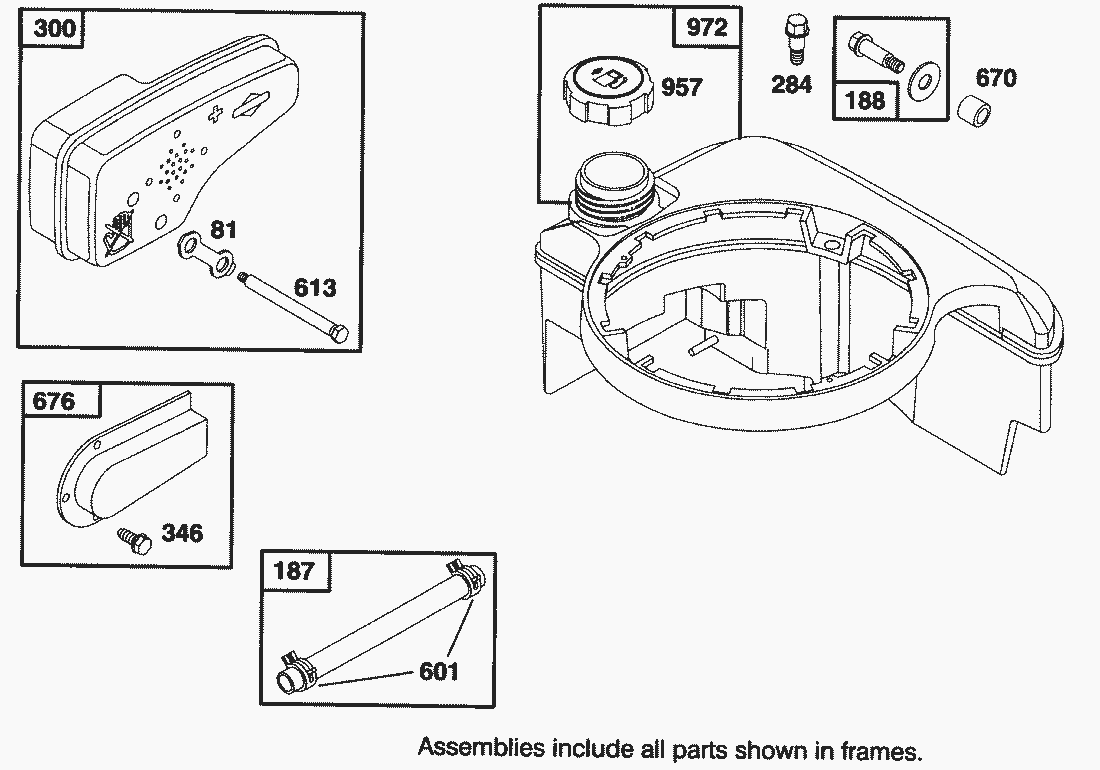 300
81
613
972
957
284
188
670
676
346
187
601
Assemblies include all parts shown in frames.