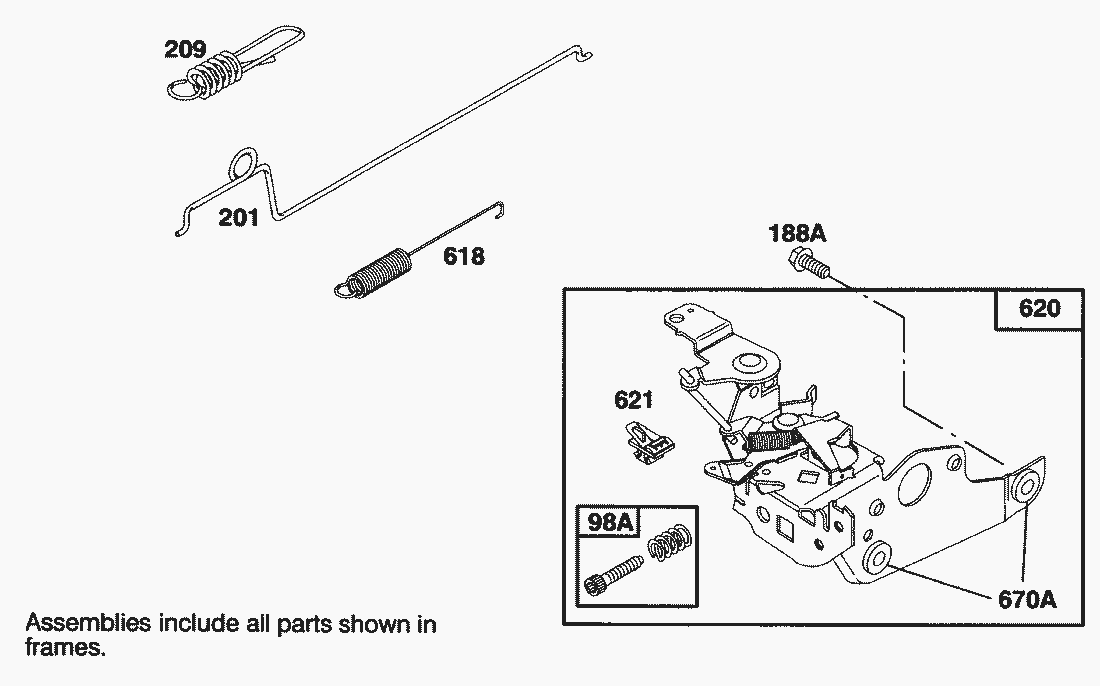 209

201

618

188A

620

621

98A

670A

Assemblies include all parts shown in frames.