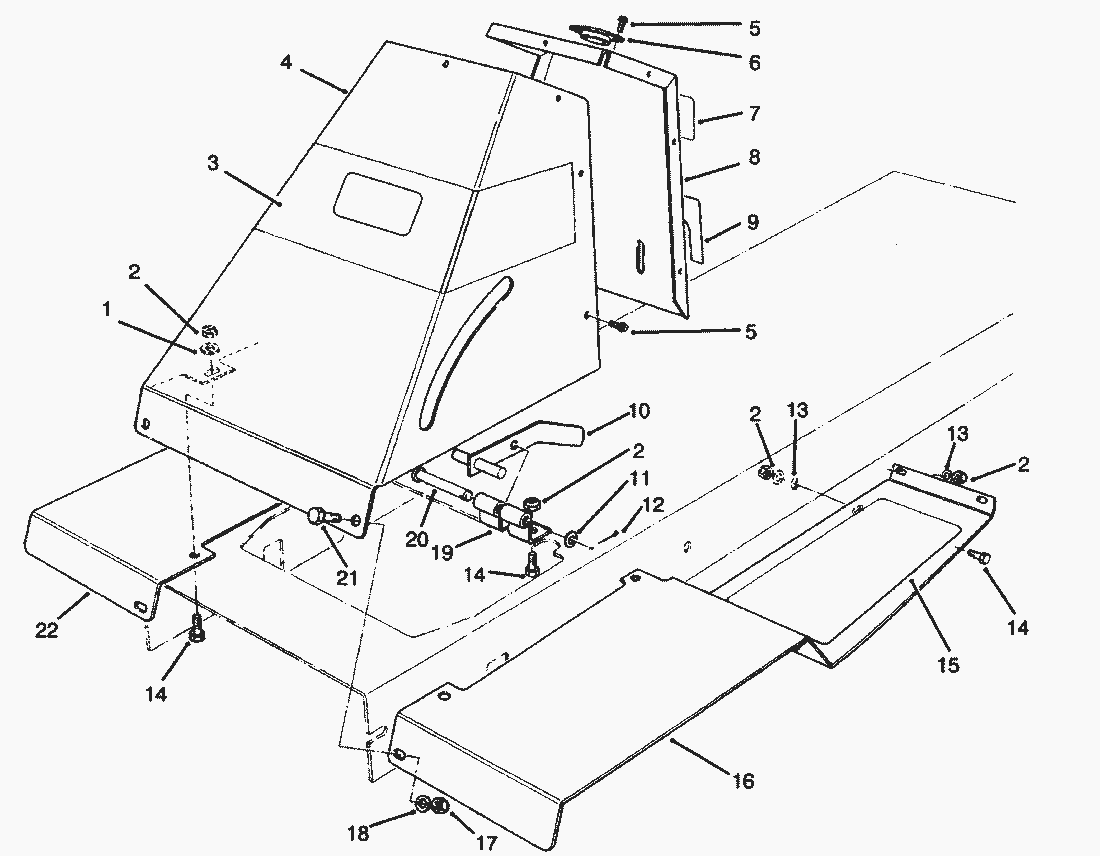 5
6
4
7
8
3
9
2
1
5
10
2
13
13
2
2
11
12
20
19
21
14
14
22
15
14
16
18
17