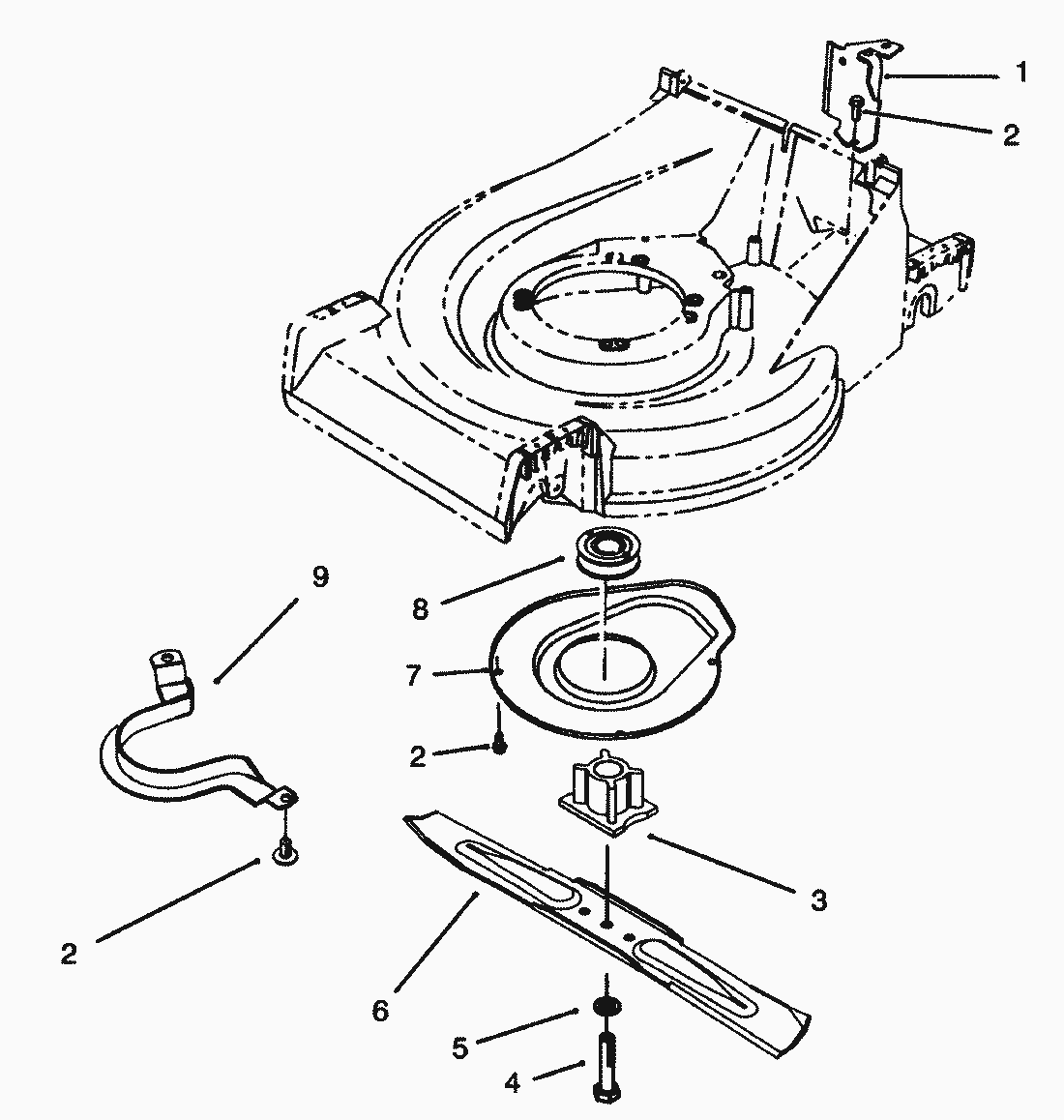 1
2
9
8
7
2
3
2
6
5
4