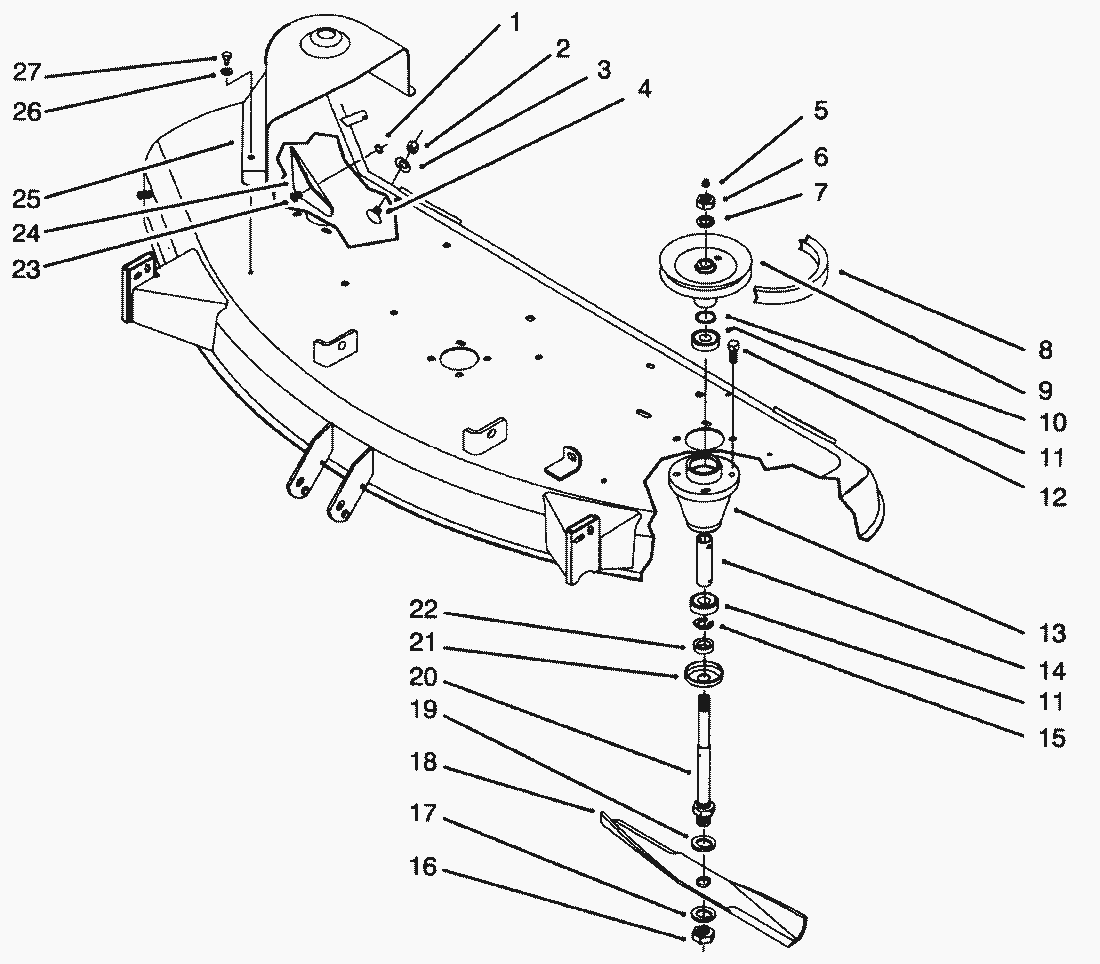 27
26
25
24
23
1
2
3
4
5
6
7
8
9
10
11
12
13
14
11
15
22
21
20
19
18
17
16