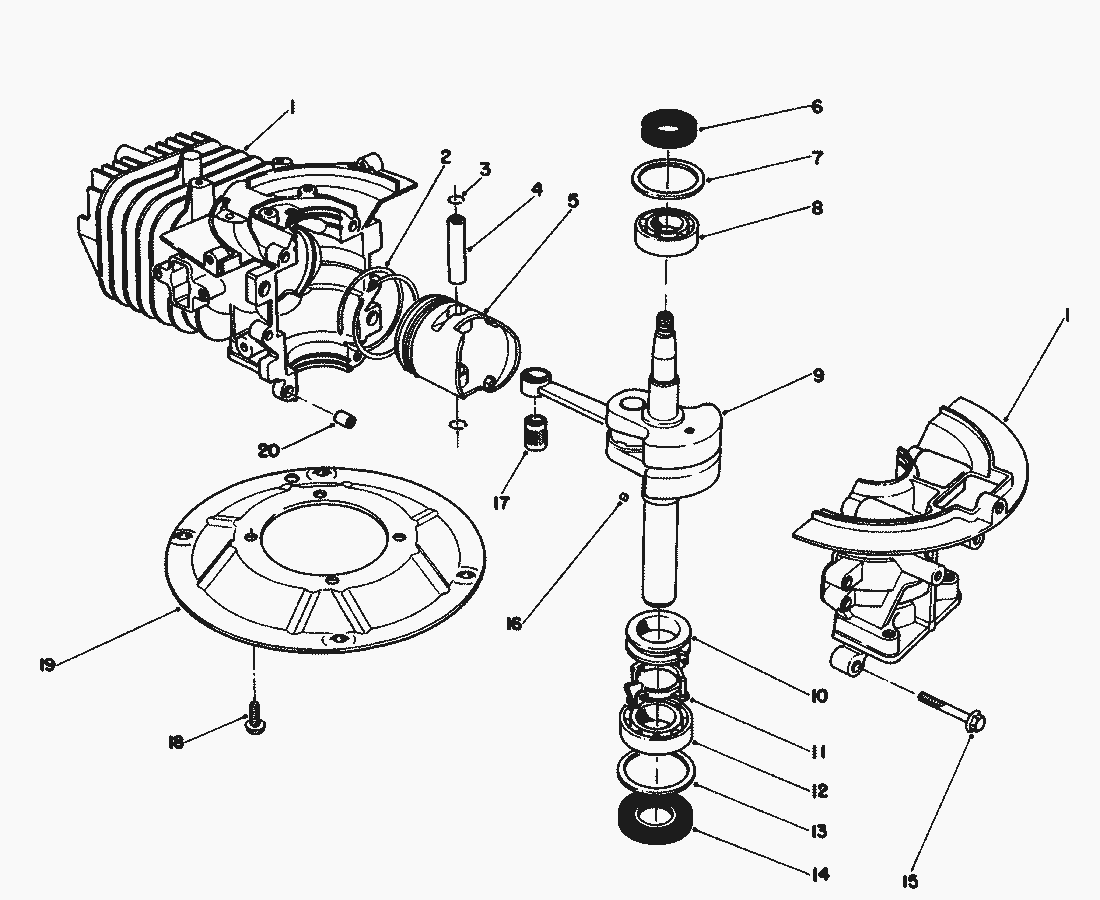 1
2
3
4
5
6
7
8
9
1
20
17
16
19
18
10
11
12
13
14
15