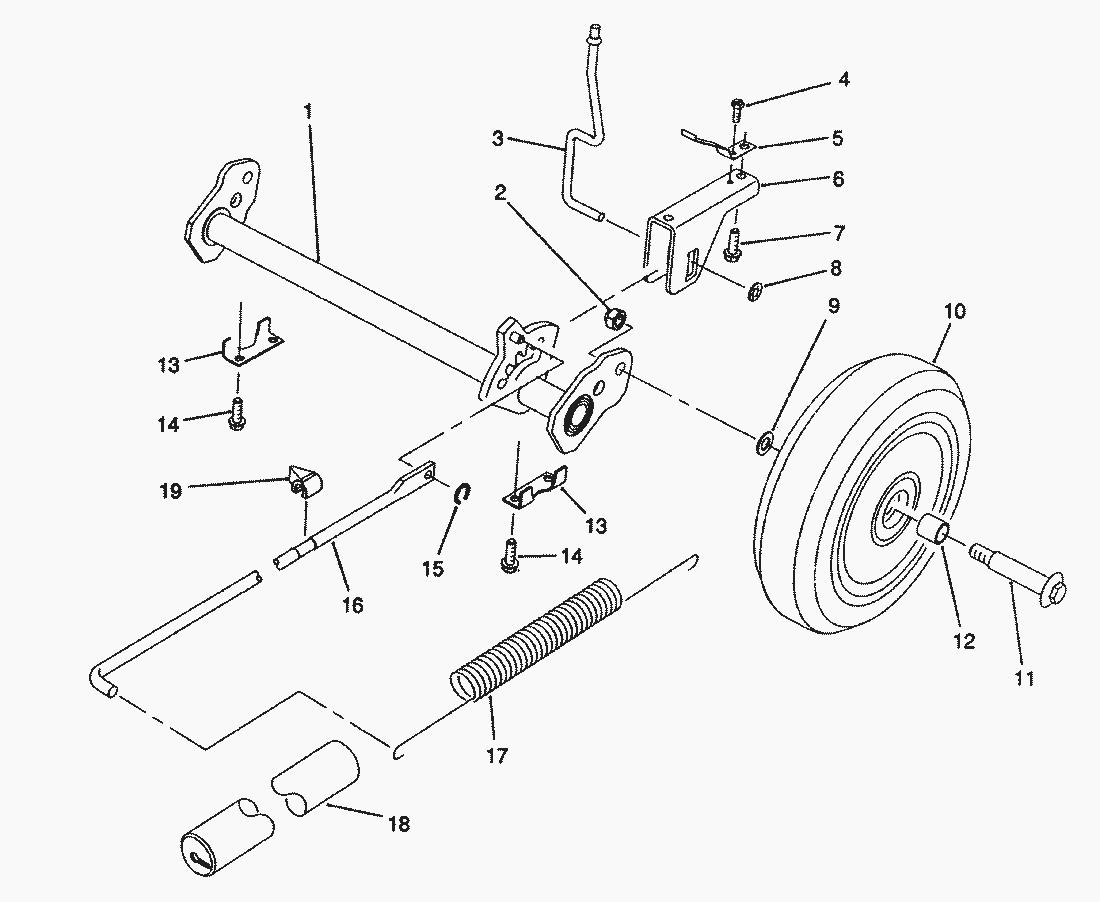 1
3
2
4
5
6
7
8
9
10
13
14
19
15
13
14
16
12
11
17
18