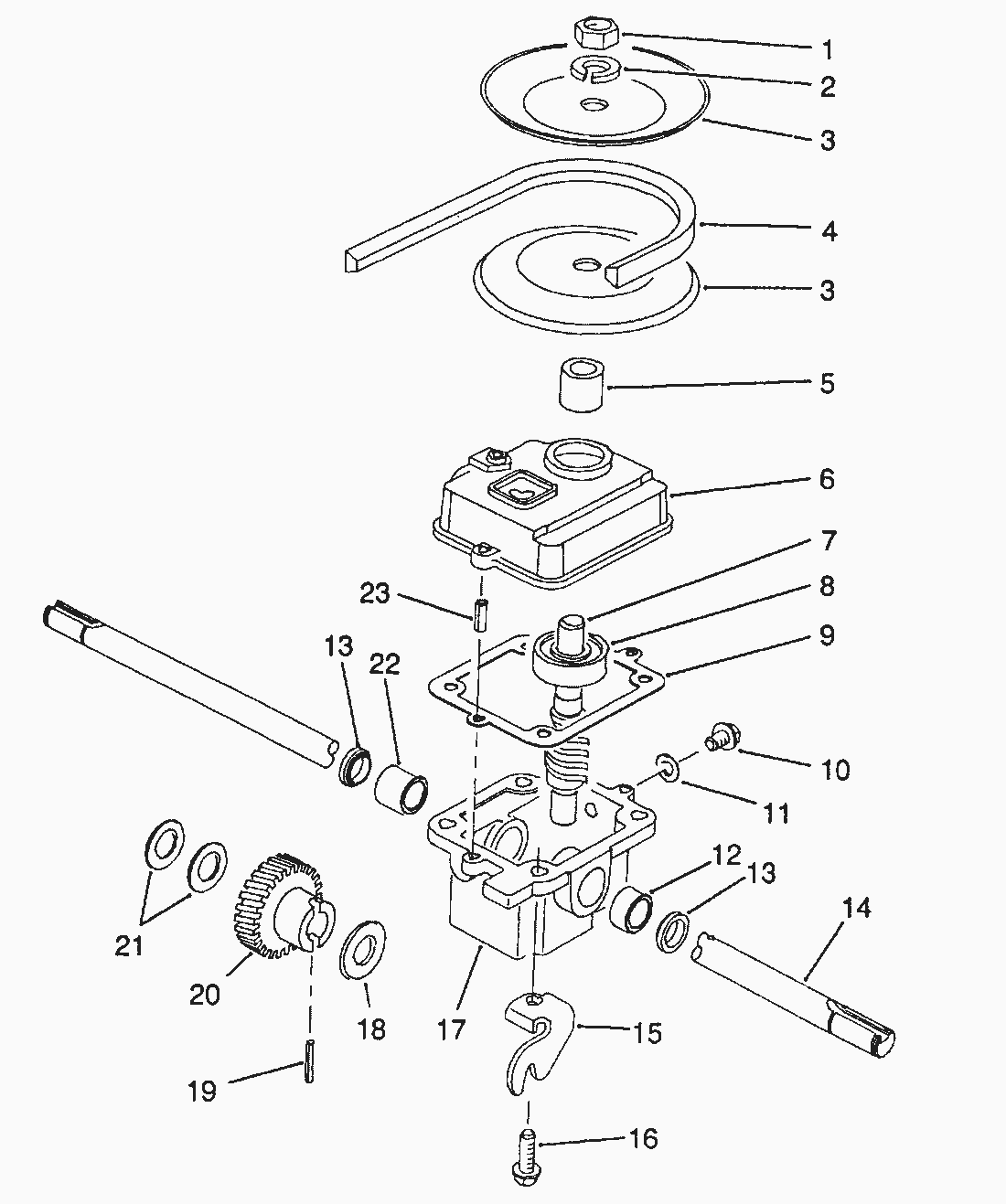 1
2
3
4
3
5
6
7
8
9
23
13
22
10
11
12
13
14
21
20
18
17
15
19
16