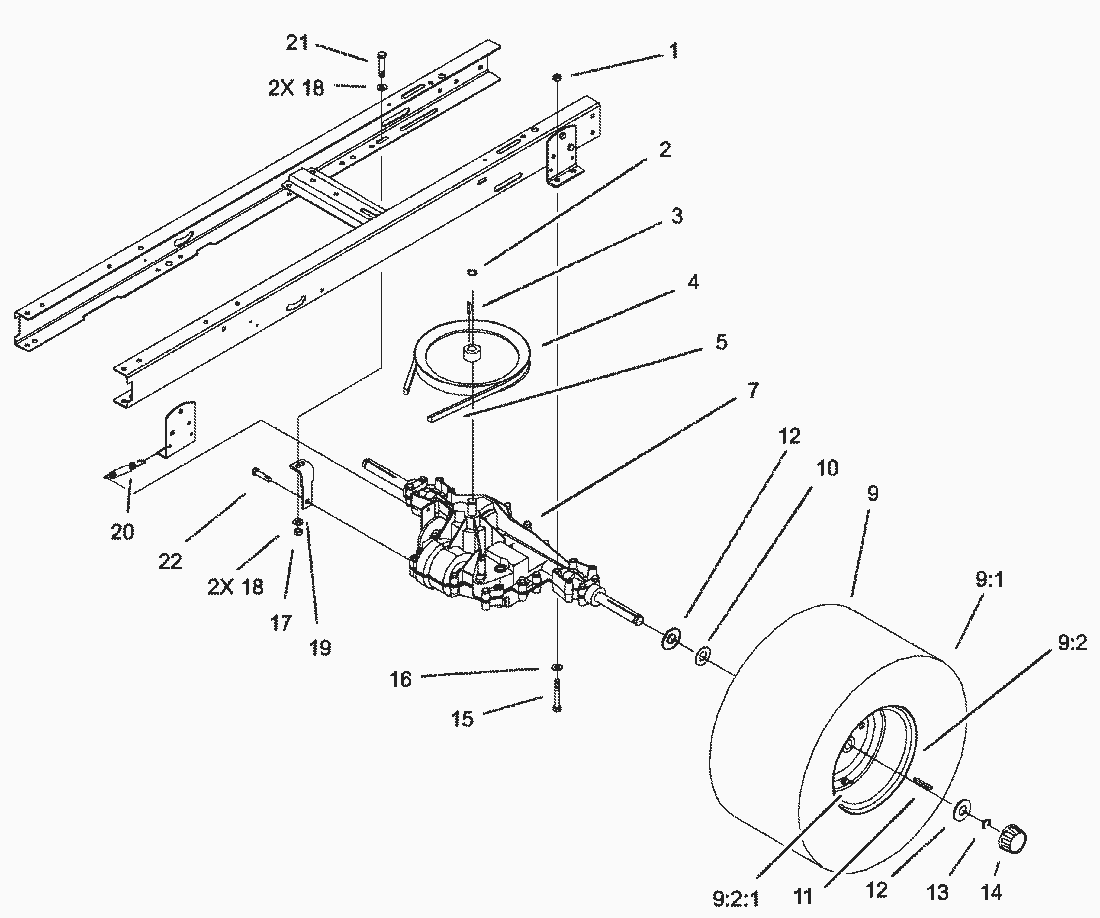 21
2X 18
1
2
3
4
5
7
12
10
9
9:1
9:2
20
22
2X 18
17
19
16
15
9:2:1
11
12
13
14