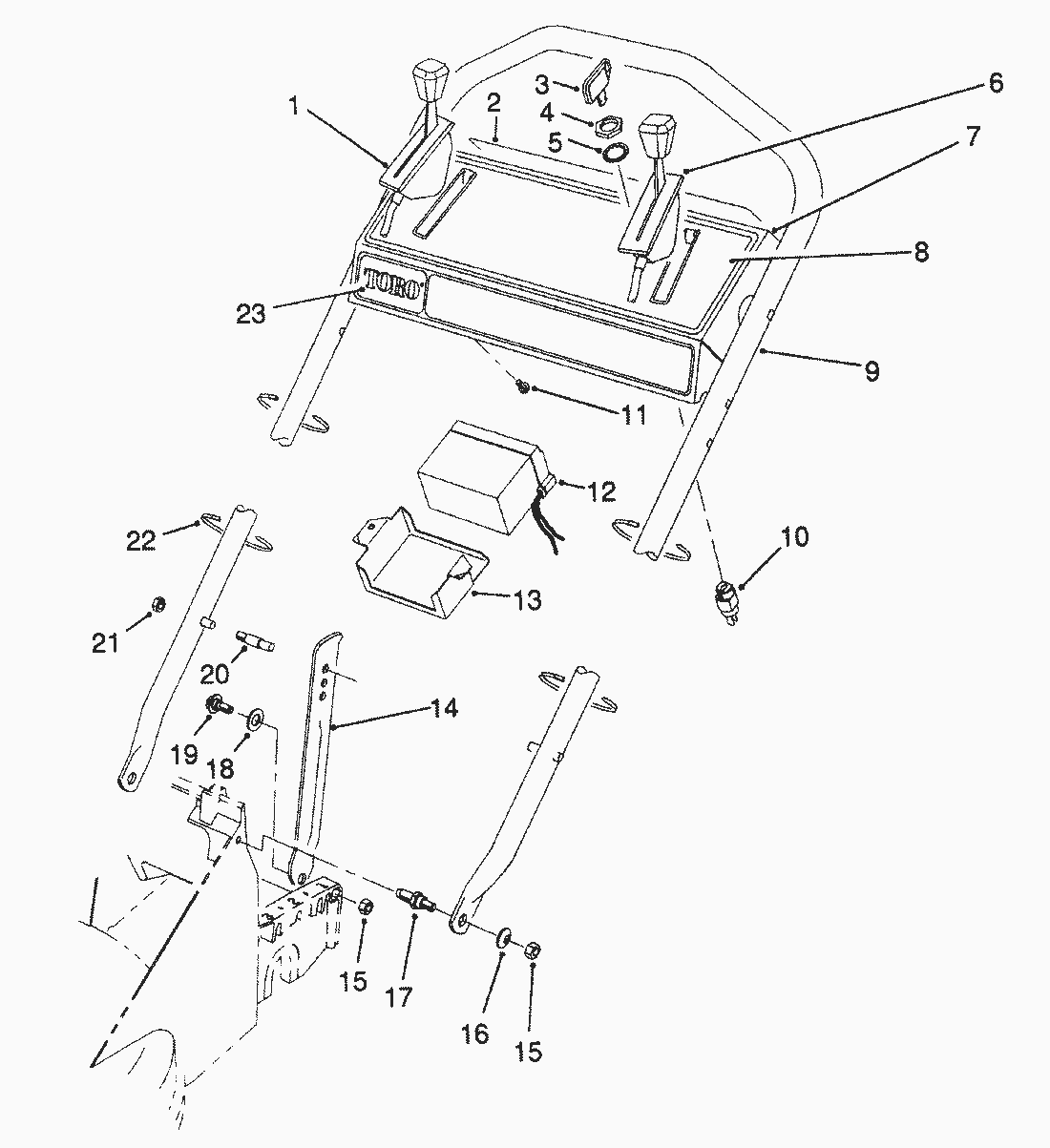 1
2
3
4
5
6
7
8
23
TORO
9
11
12
10
22
13
21
20
14
19
18
15
17
16
15