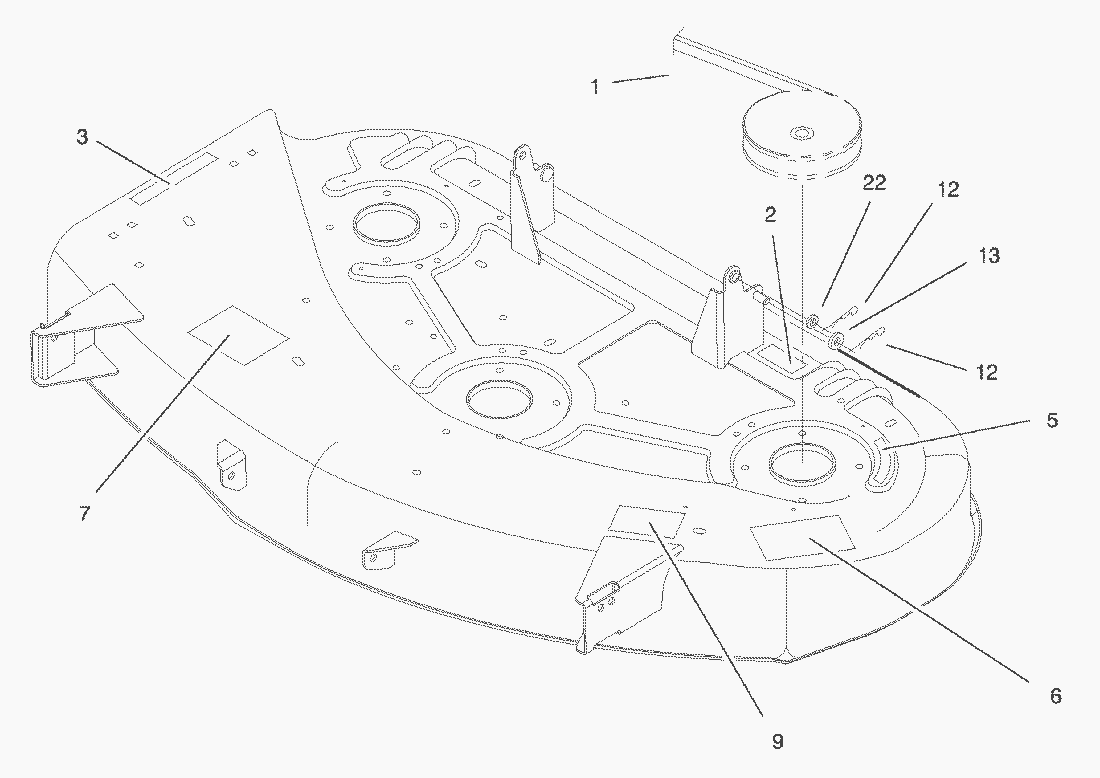 1
3
22
12
2
13
12
5
7
6
9