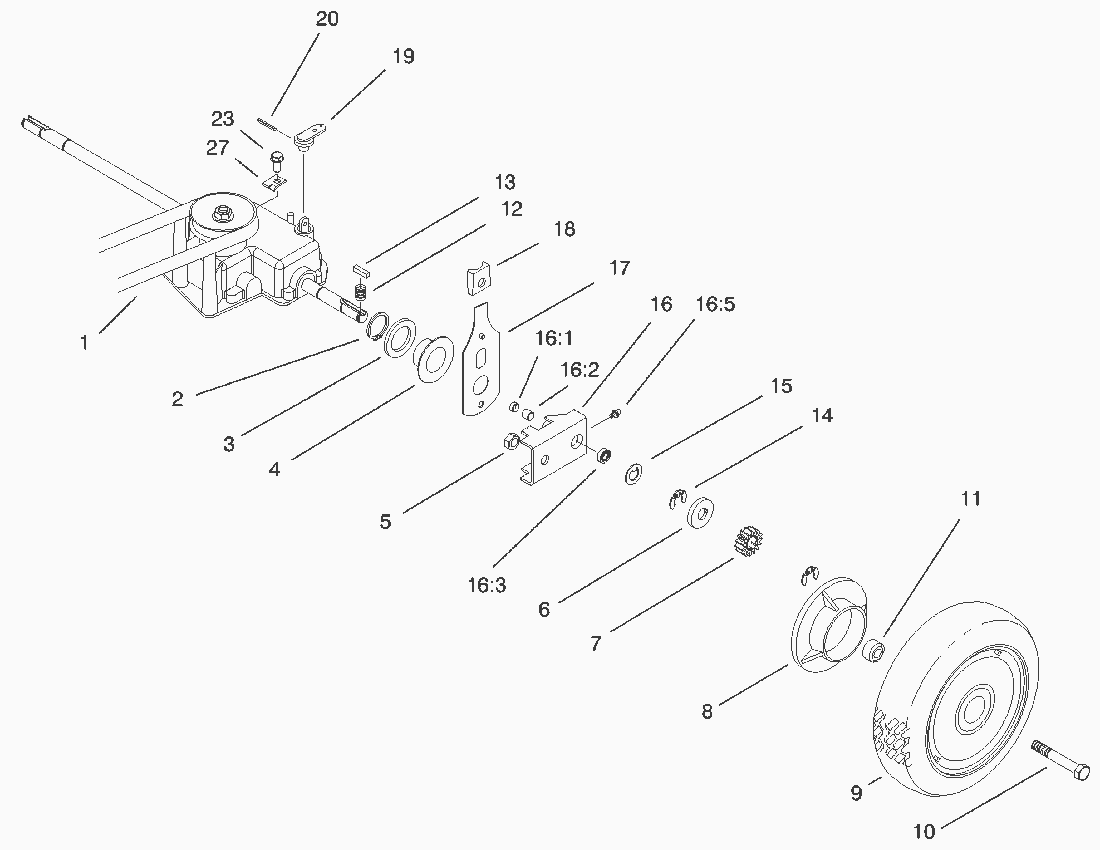 20
19
23
27
13
12
18
17
16
16:5
16:1
16:2
15
14
1
2
3
4
5
16:3
6
7
11
8
9
10