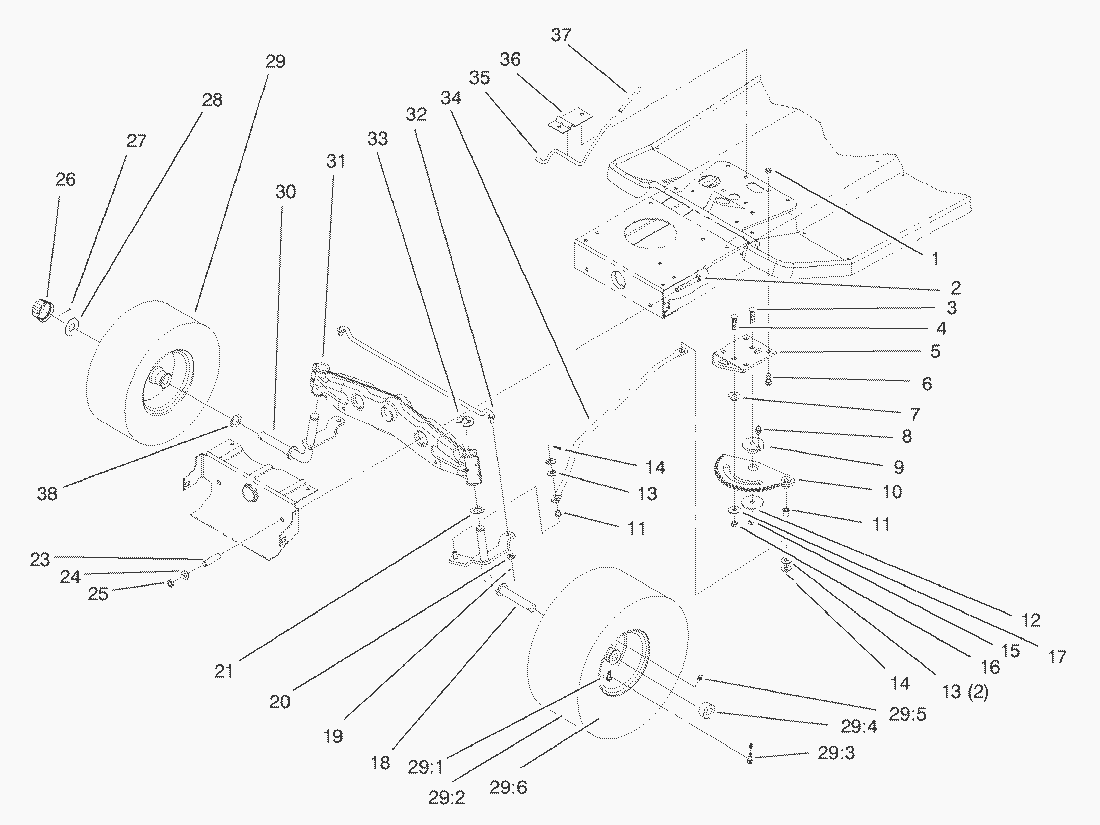 37
36
35
34
32
33
31
30
29
28
27
26
1
2
3
4
5
6
7
8
9
10
11
14
13
11
38
23
24
25
21
20
19
18
12
17
15
16
13 (2)
14
29:5
29:4
29:3
29:1
29:2
29:6