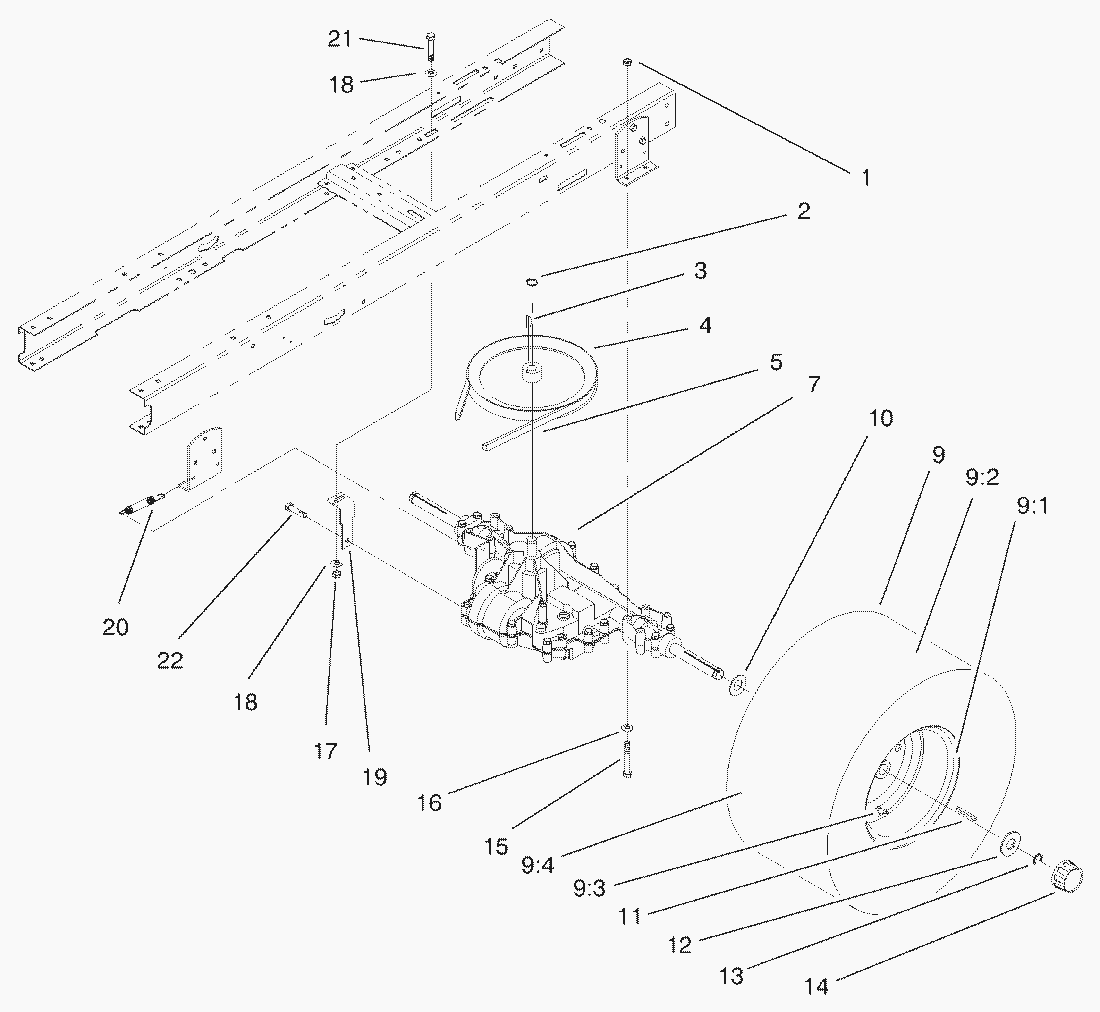 21
18
1
2
3
4
5
7
10
9
9:2
9:1
20
22
18
17
19
16
15
9:4
9:3
11
12
13
14