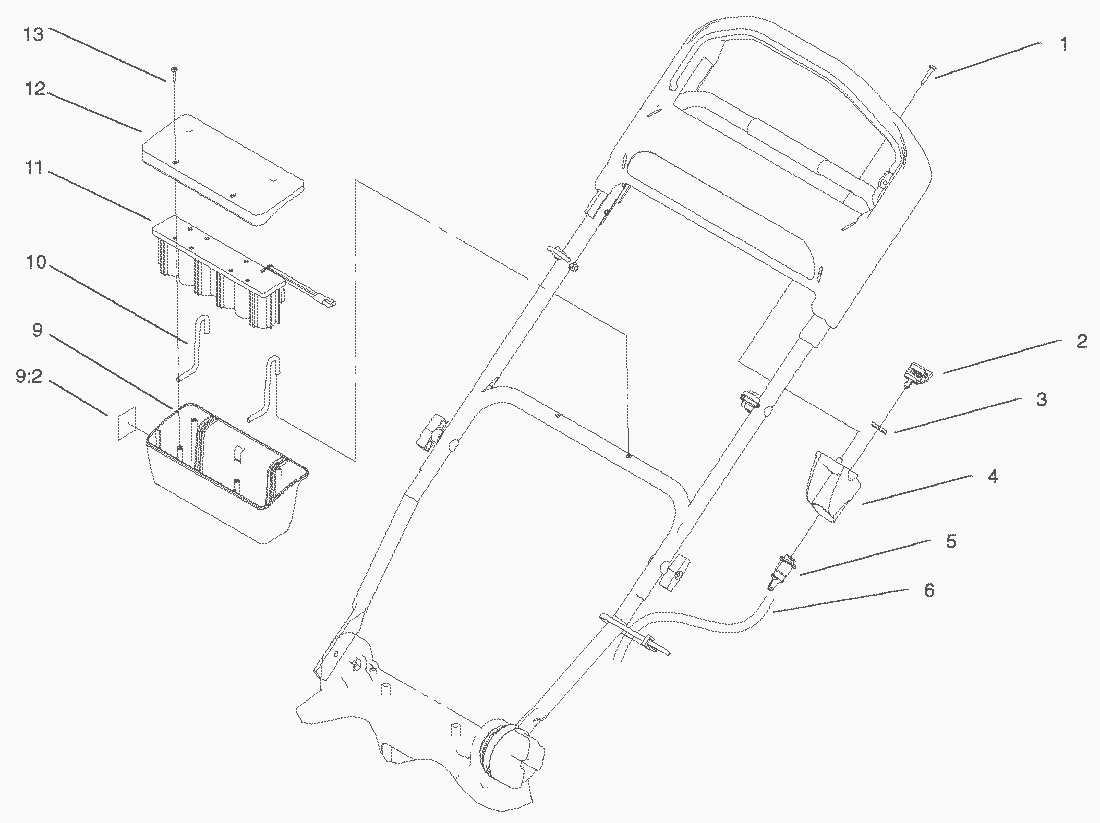 13
12
11
10
9
9:2
1
2
3
4
5
6