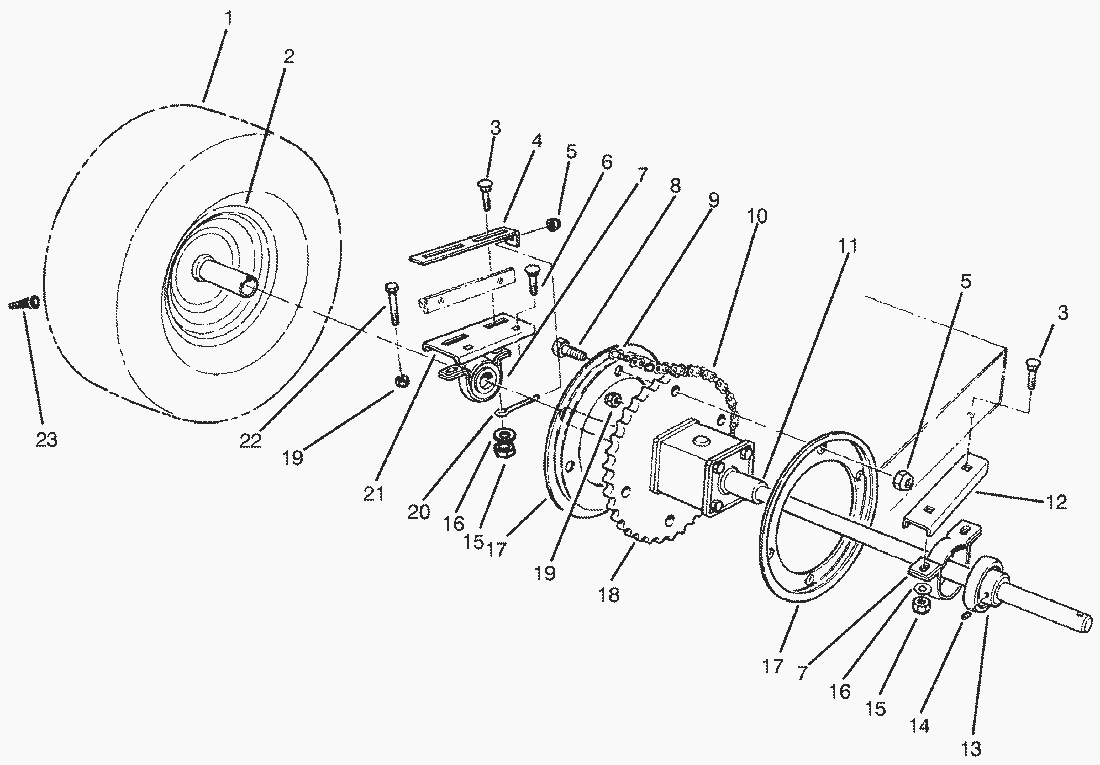 1
2
3
4
5
6
7
8
9
10
11
5
3
23
22
19
21
20
16
15
17
19
18
12
17
7
16
15
14
13