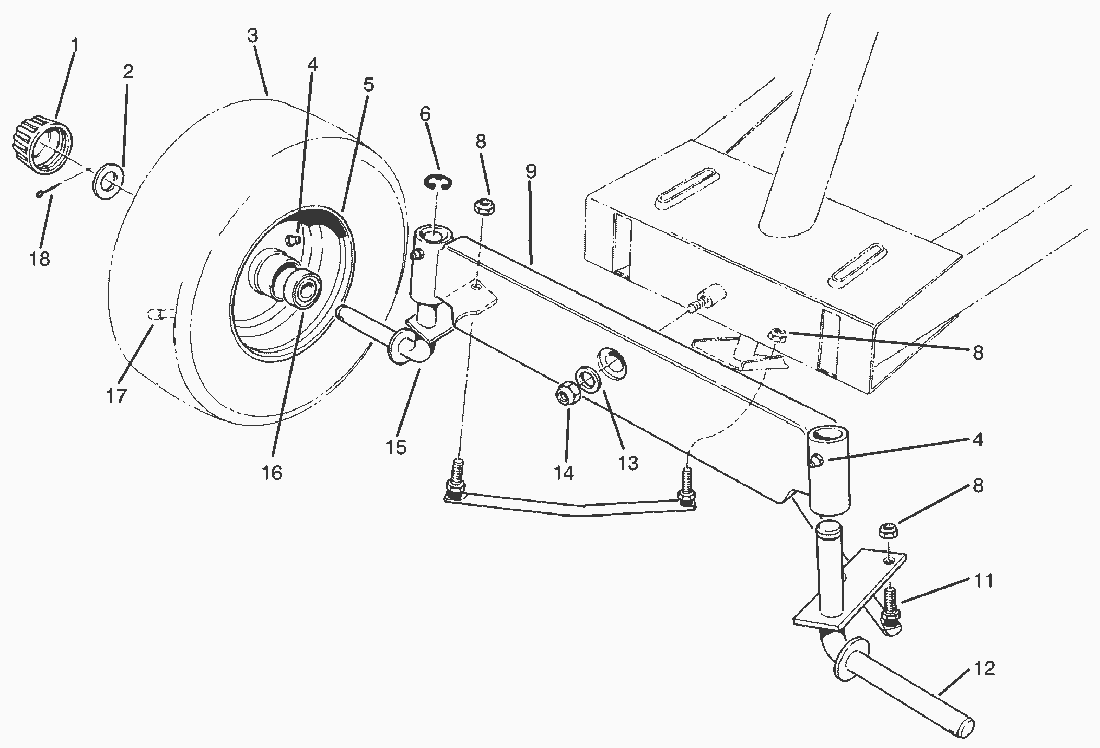 1
2
3
4
5
6
8
9
18
17
16
15
14
13
8
4
8
11
12