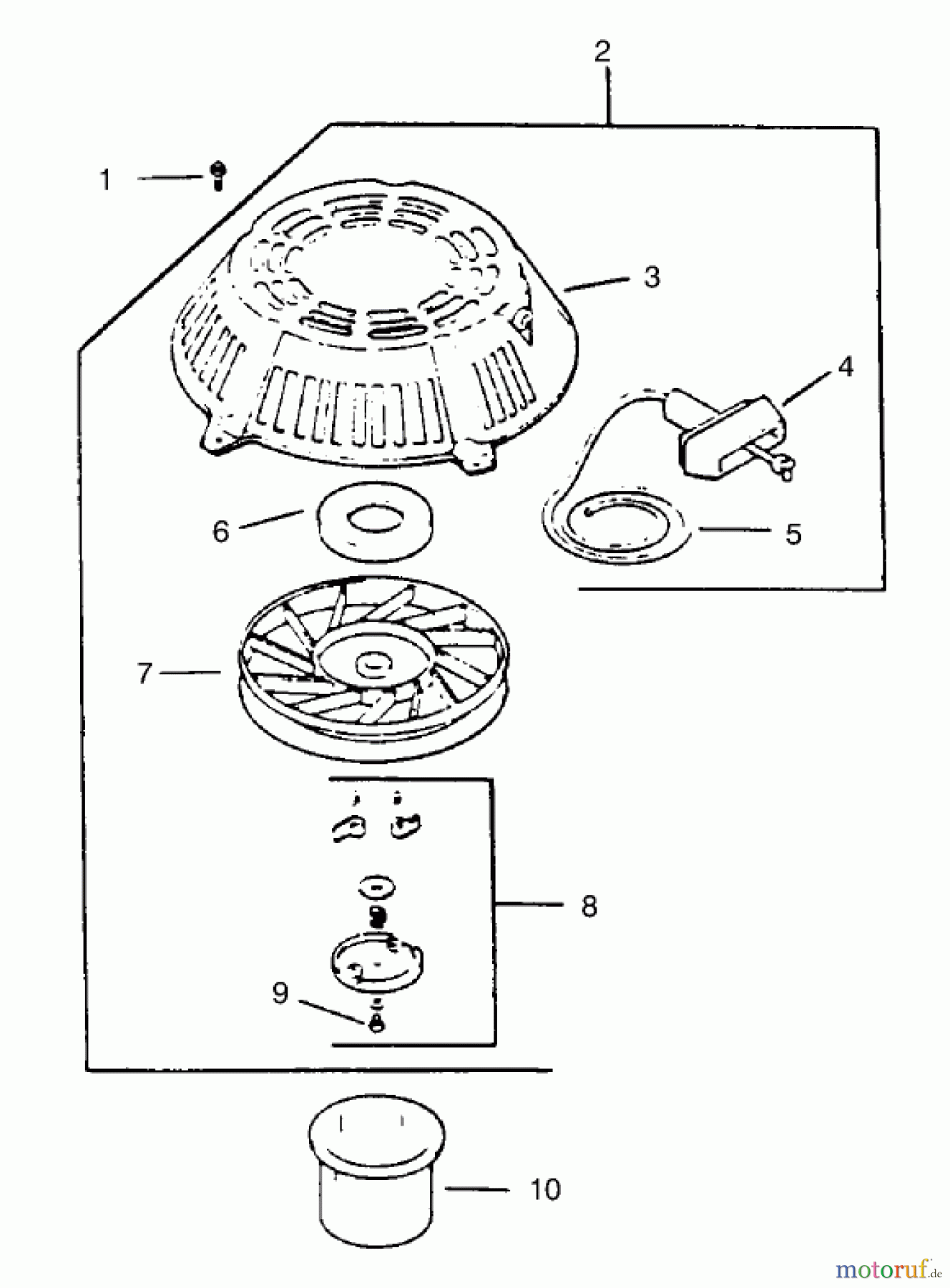 2

1

3

4

6

5

7

8

9

10

motoruf.de