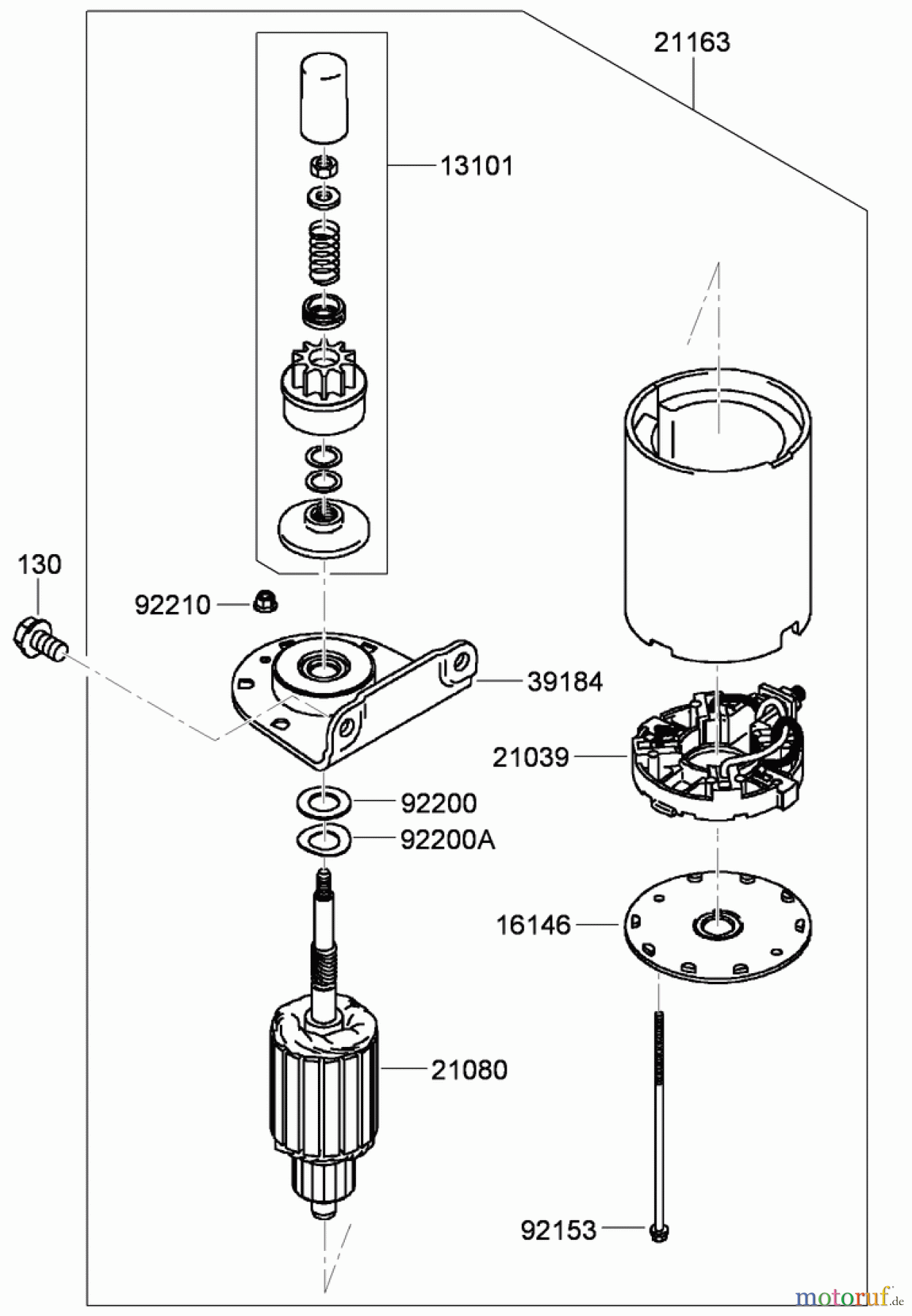 21163

13101

130

92210

39184

21039

92200

92200A

16146

21080

92153

motoruf.de