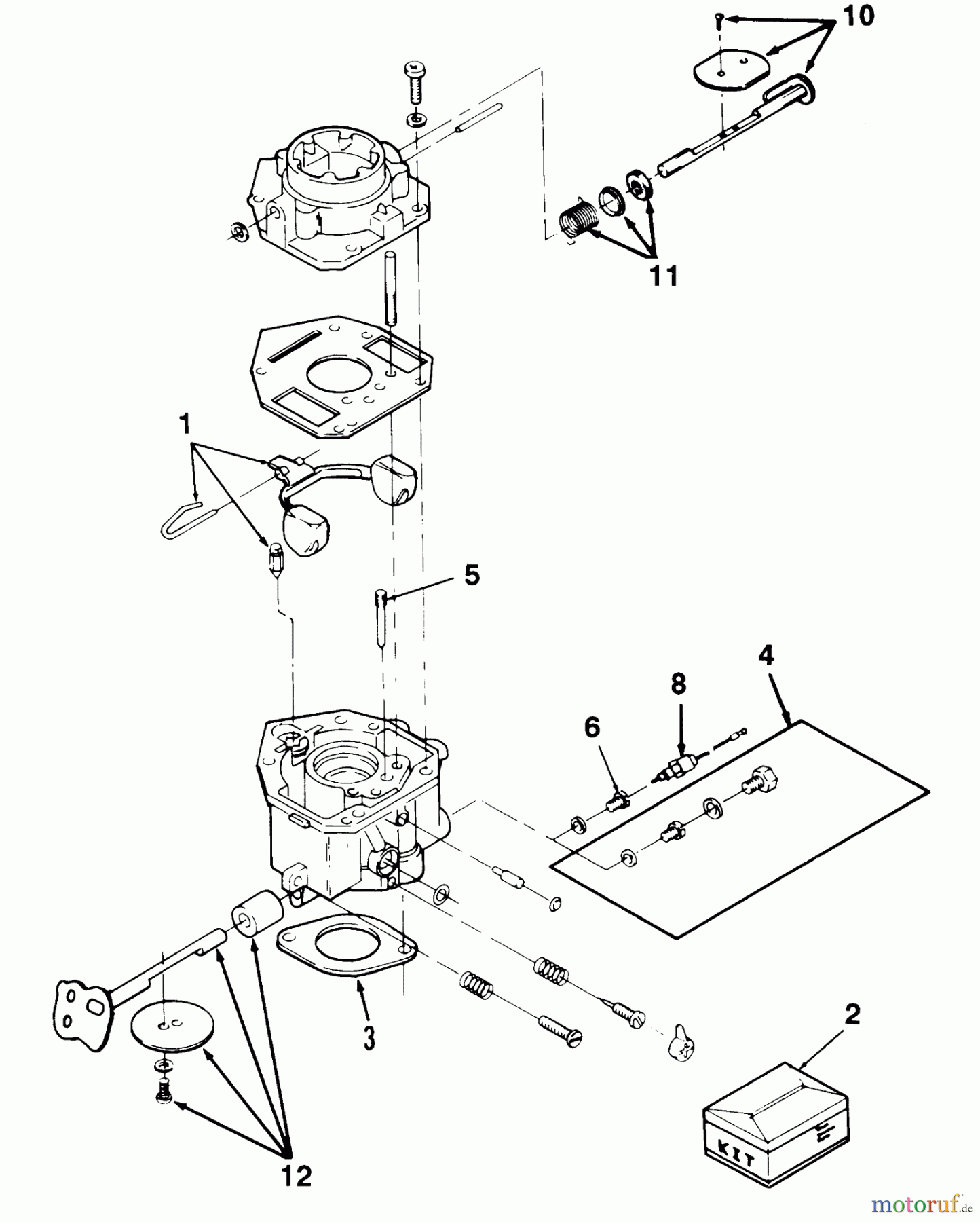 10
11
1
5
4
8
6
3
2
KIT
12
motoruf.de