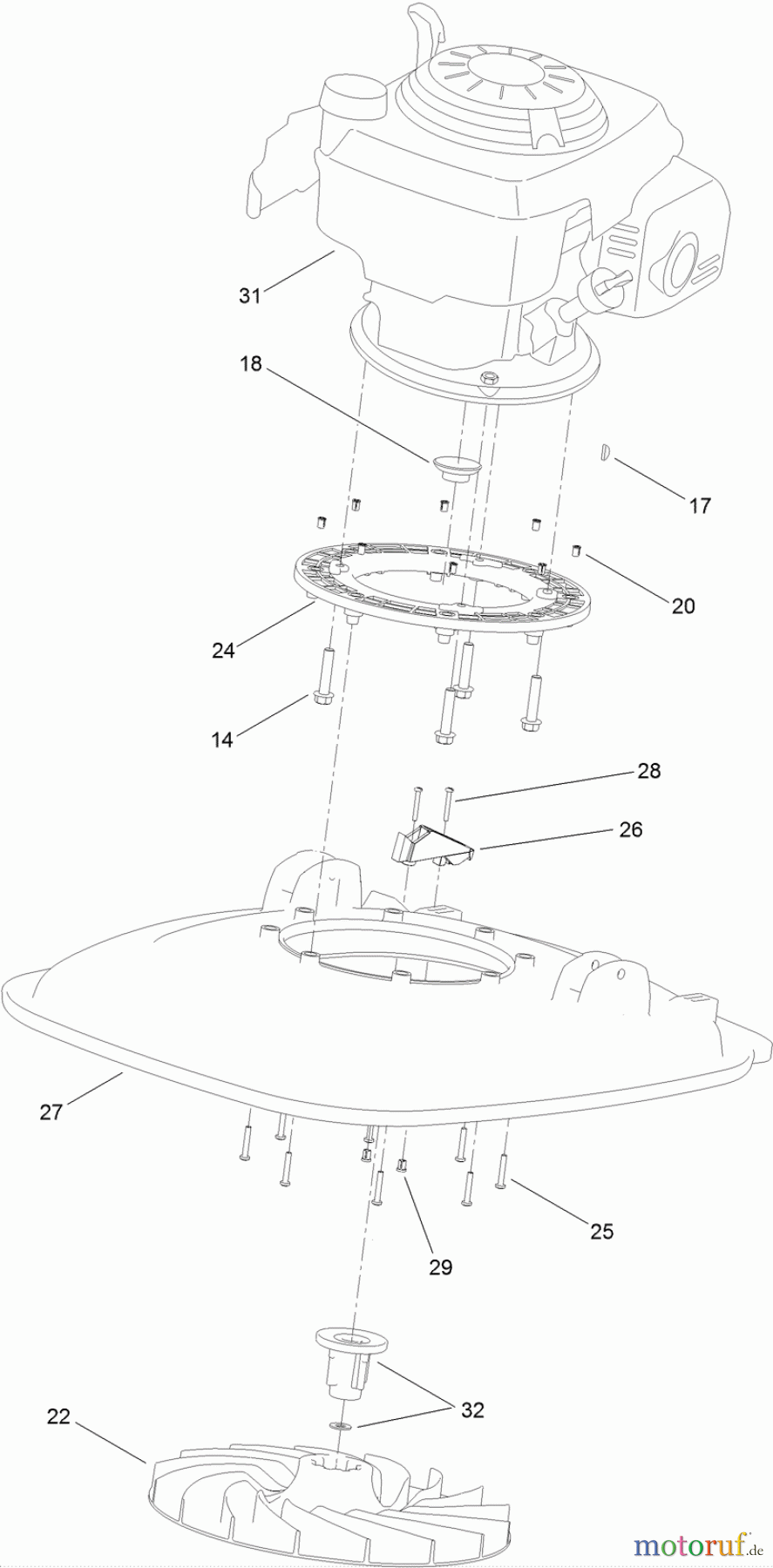 31

18

17

20

24

14

28

26

27

25

29

32

22

motoruf.de