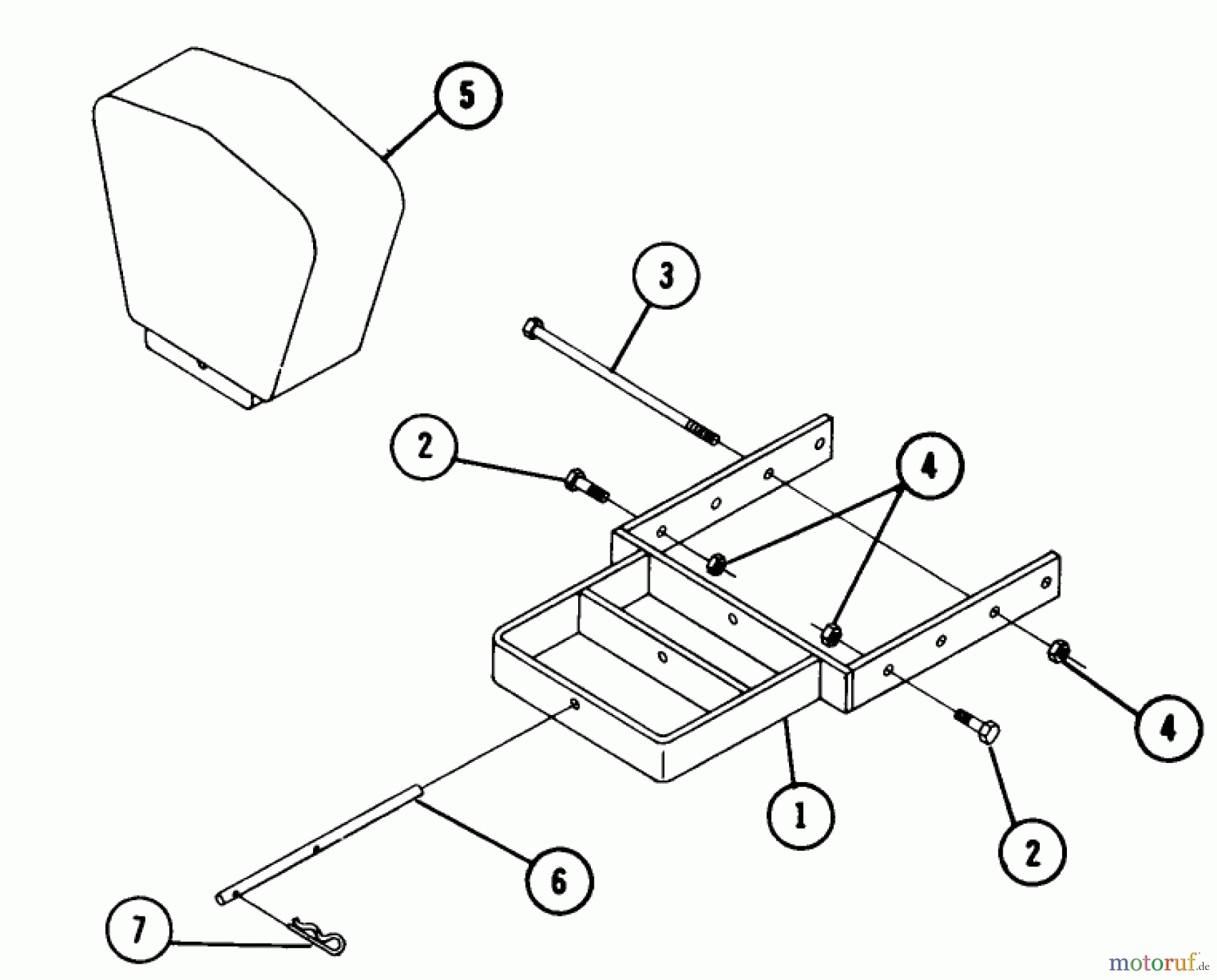 5
3
2
4
4
1
2
6
7
motoruf.de