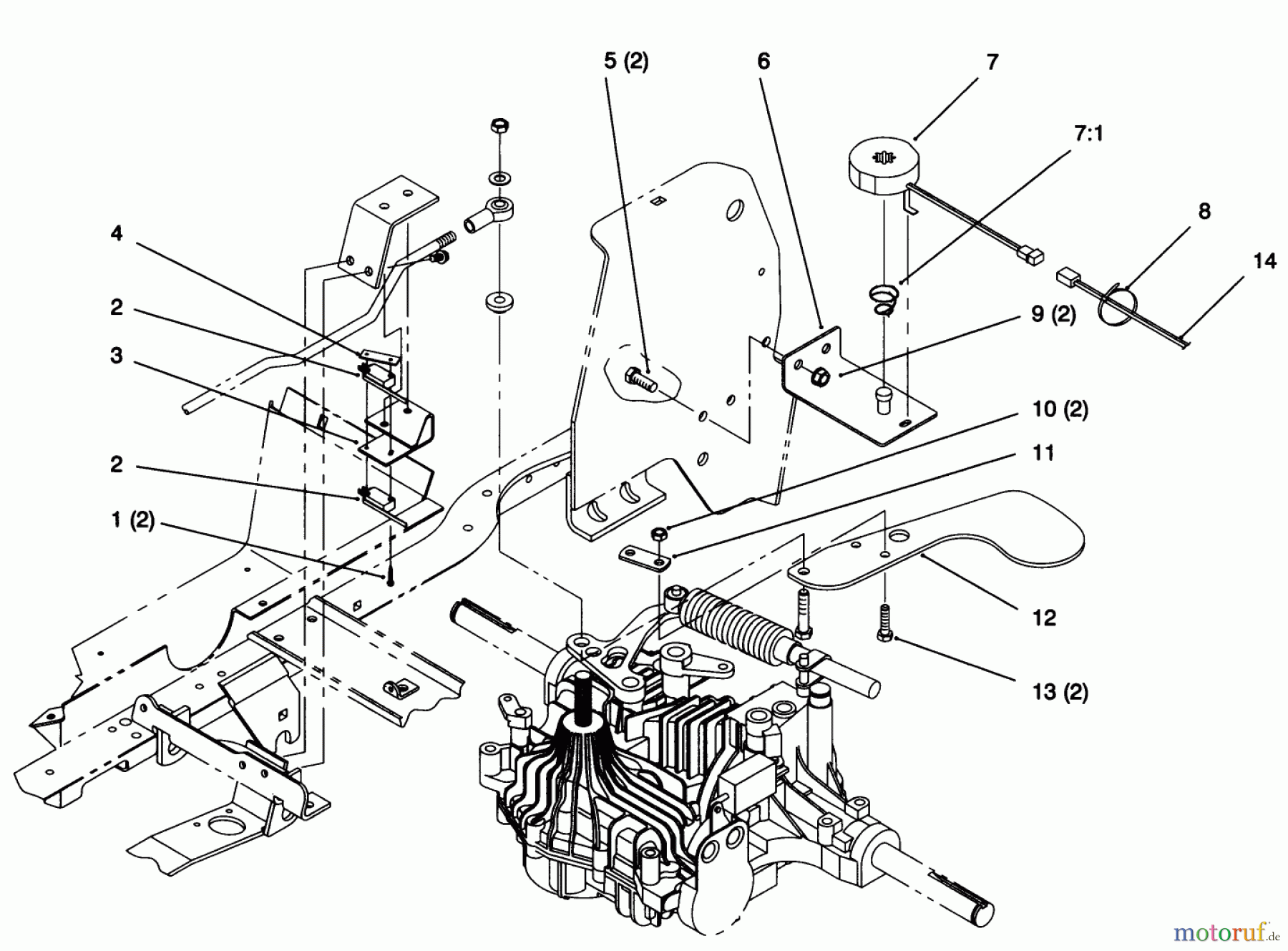 5 (2)
6
7
7:1
8
14
4
2
3
2
1 (2)
9 (2)
10 (2)
11
12
13 (2)
motoruf.de